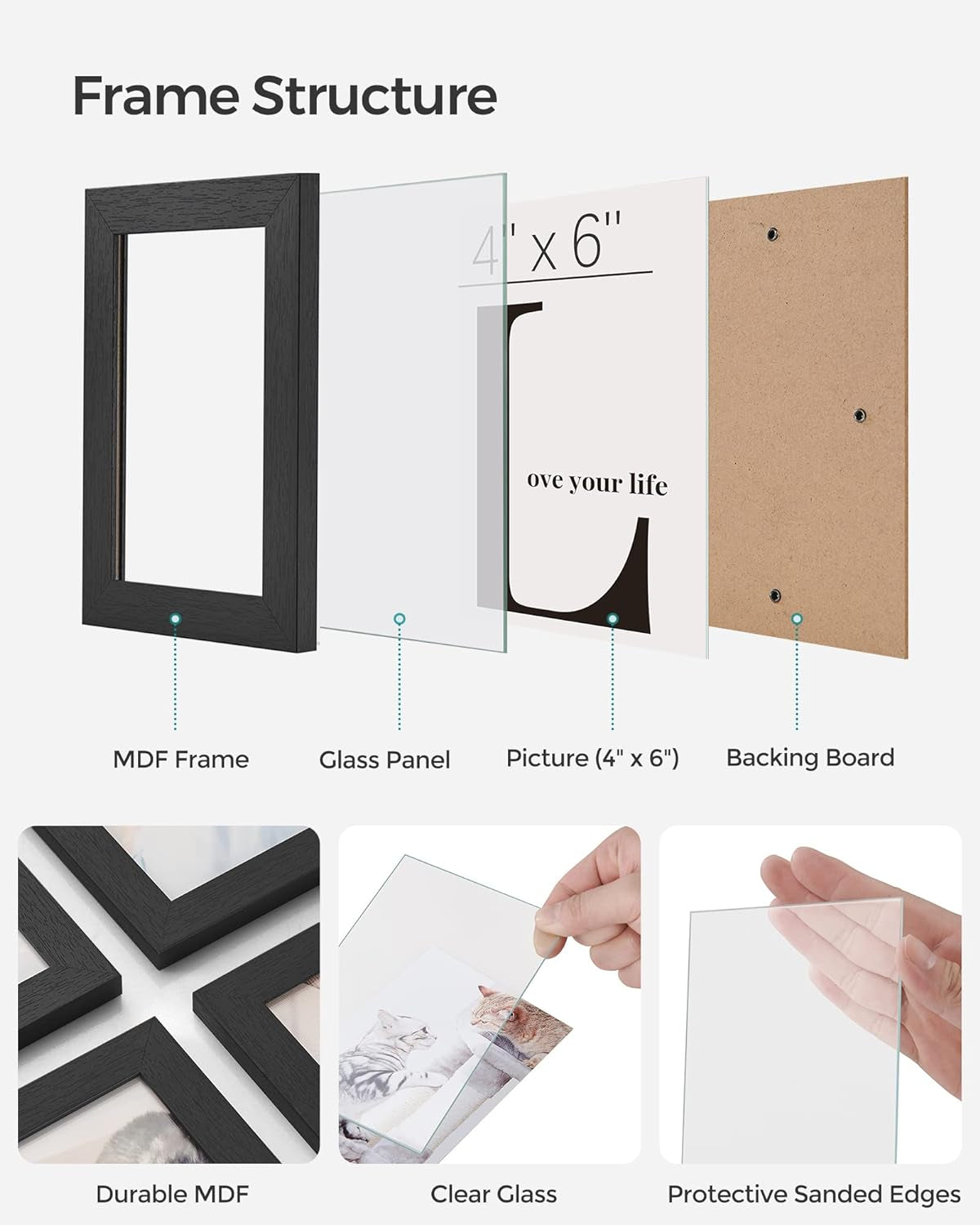 Frame Structure

4" x 6"

L

ove your life

MDF Frame

Glass Panel

Picture (4" x 6")

Backing Board

Durable MDF

Clear Glass

Protective Sanded Edges