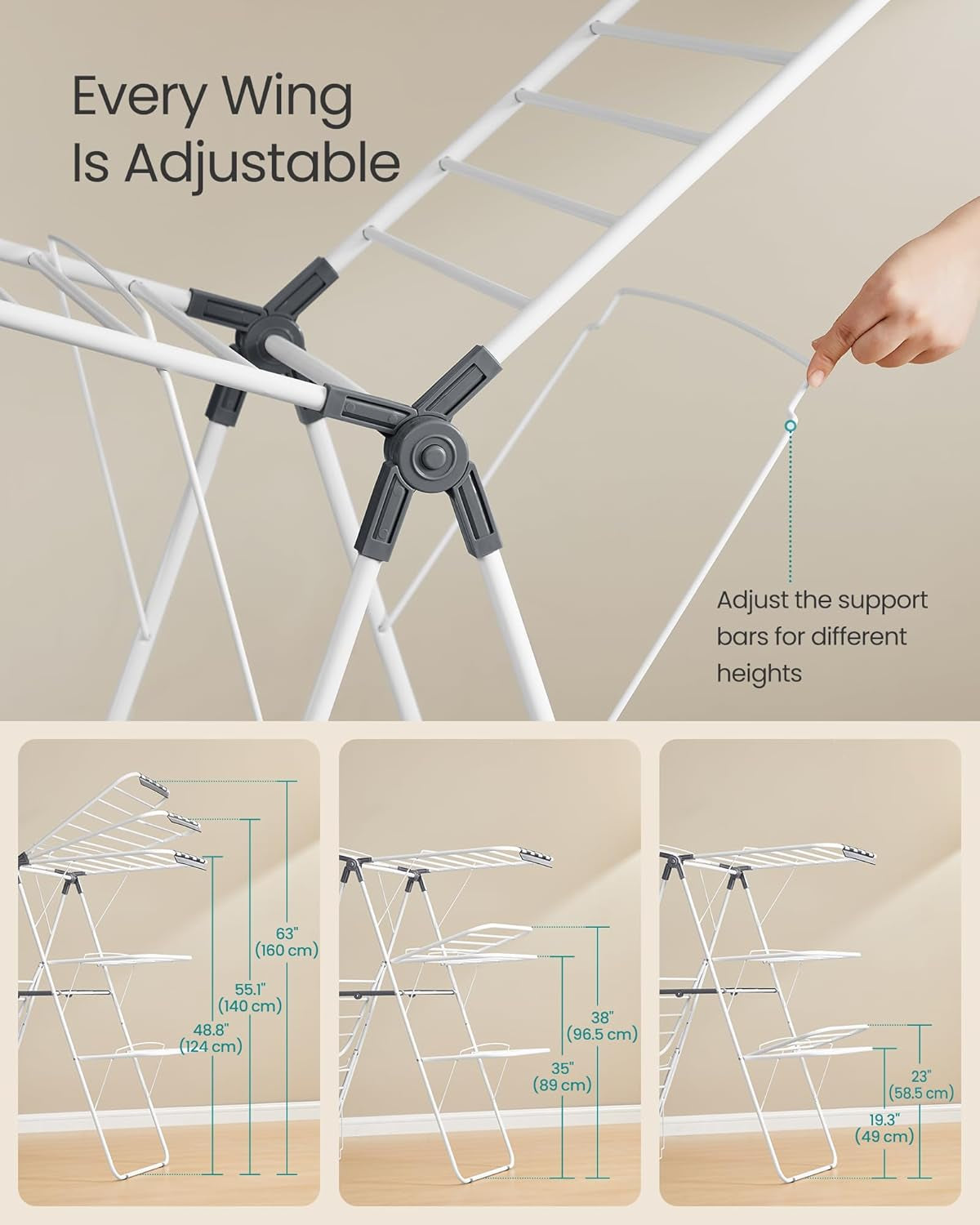 Every Wing
Is Adjustable

Adjust the support bars for different heights

63"
(160 cm)

55.1"
(140 cm)

48.8"
(124 cm)

38"
(96.5 cm)

35"
(89 cm)

23"
(58.5 cm)

19.3"
(49 cm)