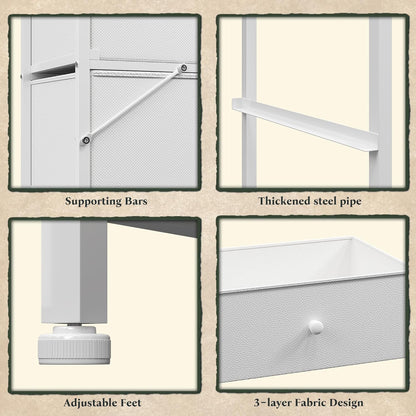 Supporting Bars

Thickened steel pipe

Adjustable Feet

3-layer Fabric Design