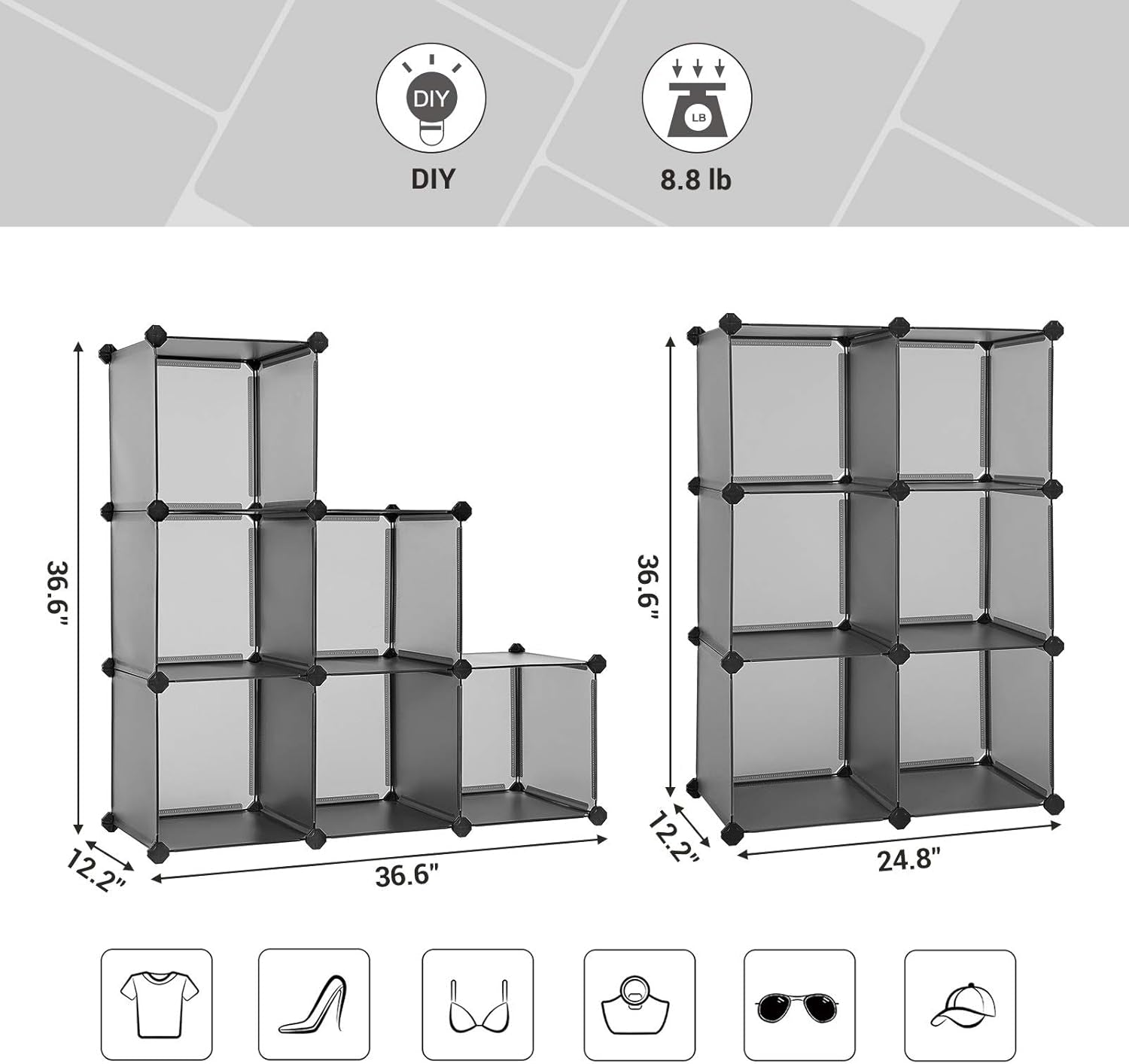 DIY

DIY

LB

8.8 lb

36.6"

12.2"

36.6"

36.6"

12.2"

24.8"