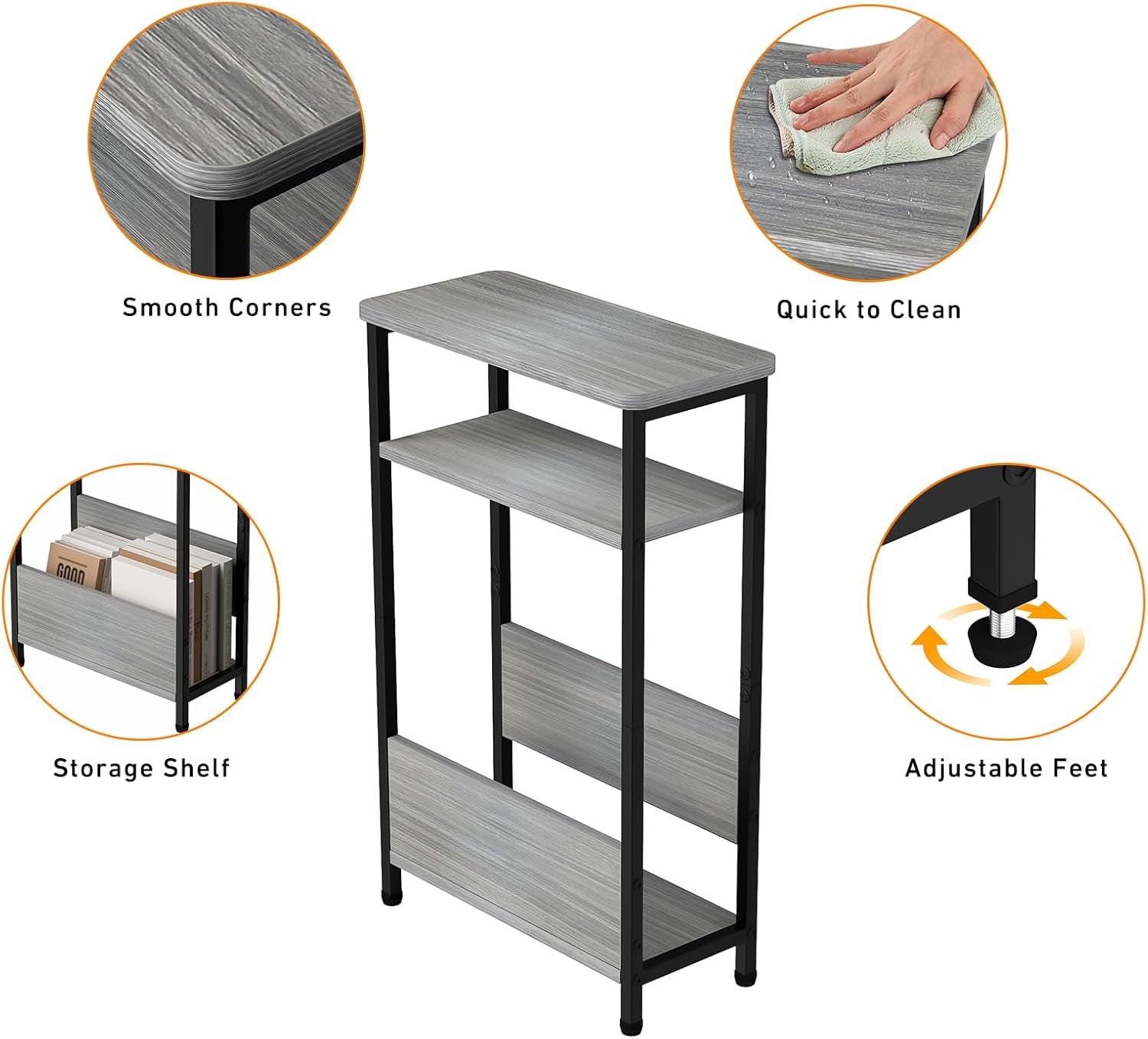 Smooth Corners

Quick to Clean

GOOD

Storage Shelf

Adjustable Feet