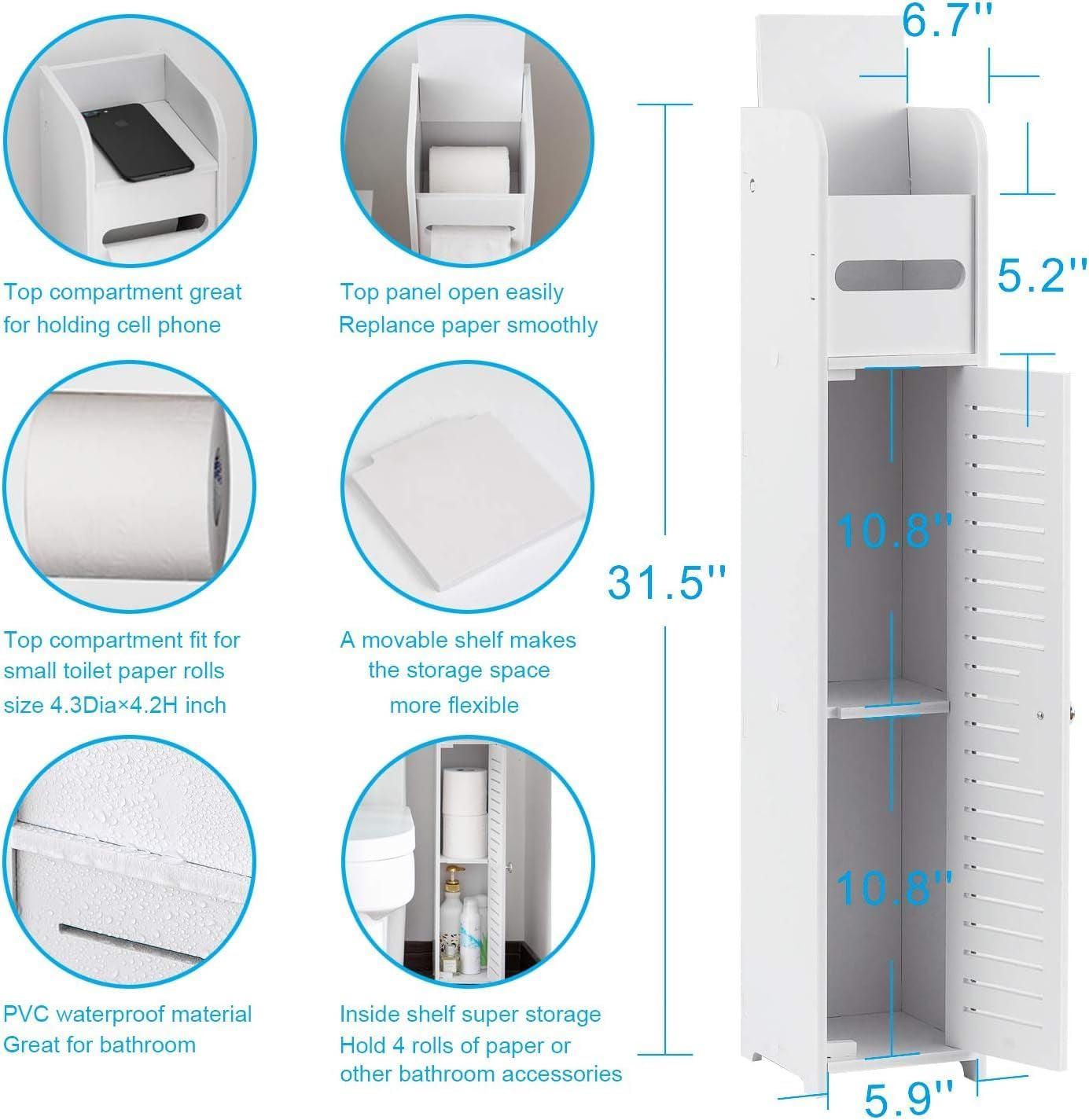 Top compartment great for holding cell phone

Top panel open easily Replance paper smoothly

Top compartment fit for small toilet paper rolls size 4.3Dia×4.2H inch

A movable shelf makes the storage space more flexible

PVC waterproof material Great for bathroom

Inside shelf super storage Hold 4 rolls of paper or other bathroom accessories

6.7''

5.2''

31.5''

10.8''

10.8''

5.9''