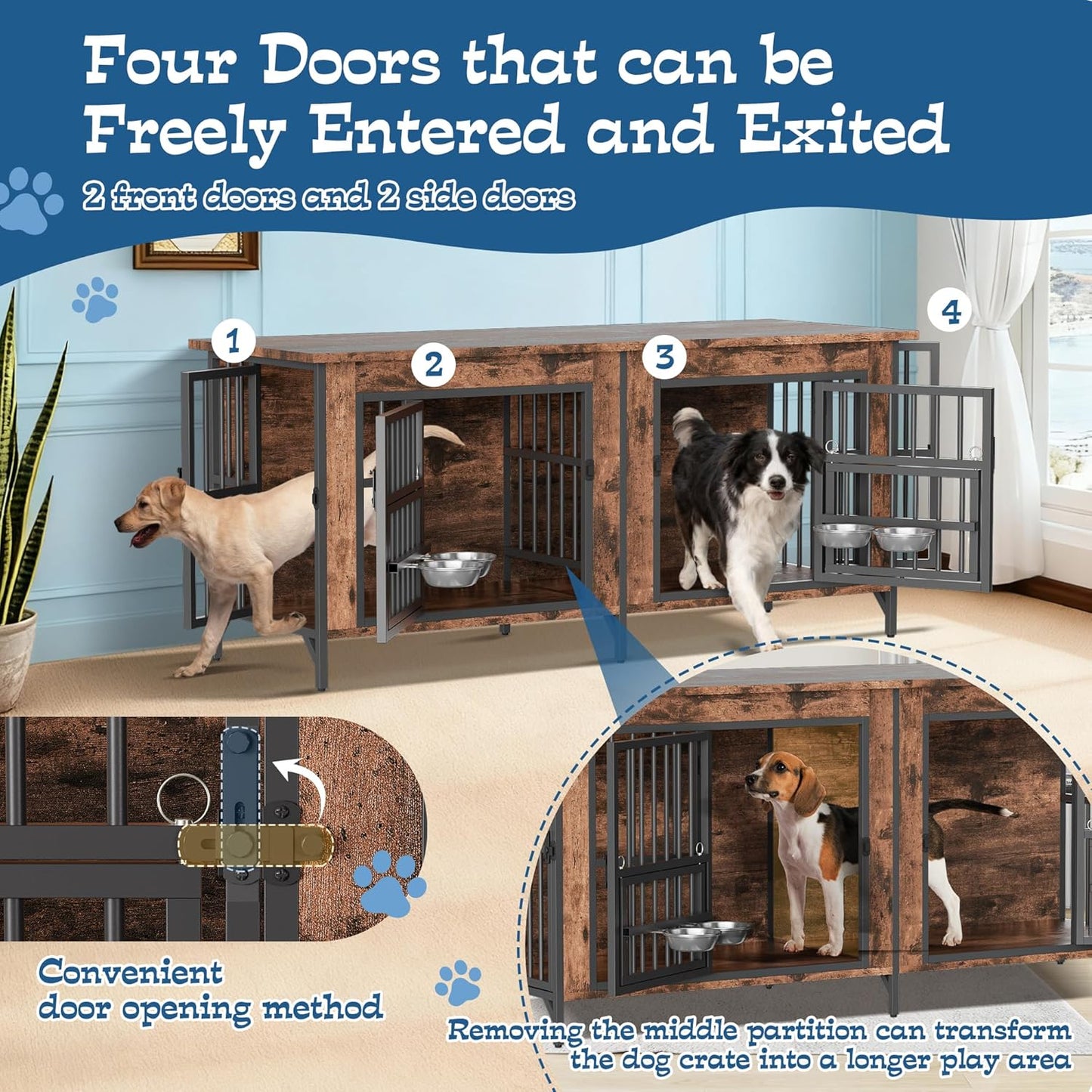 Four Doors that can be Freely Entered and Exited

2 front doors and 2 side doors

1

2

3

4

Convenient door opening method

Removing the middle partition can transform the dog crate into a longer play area