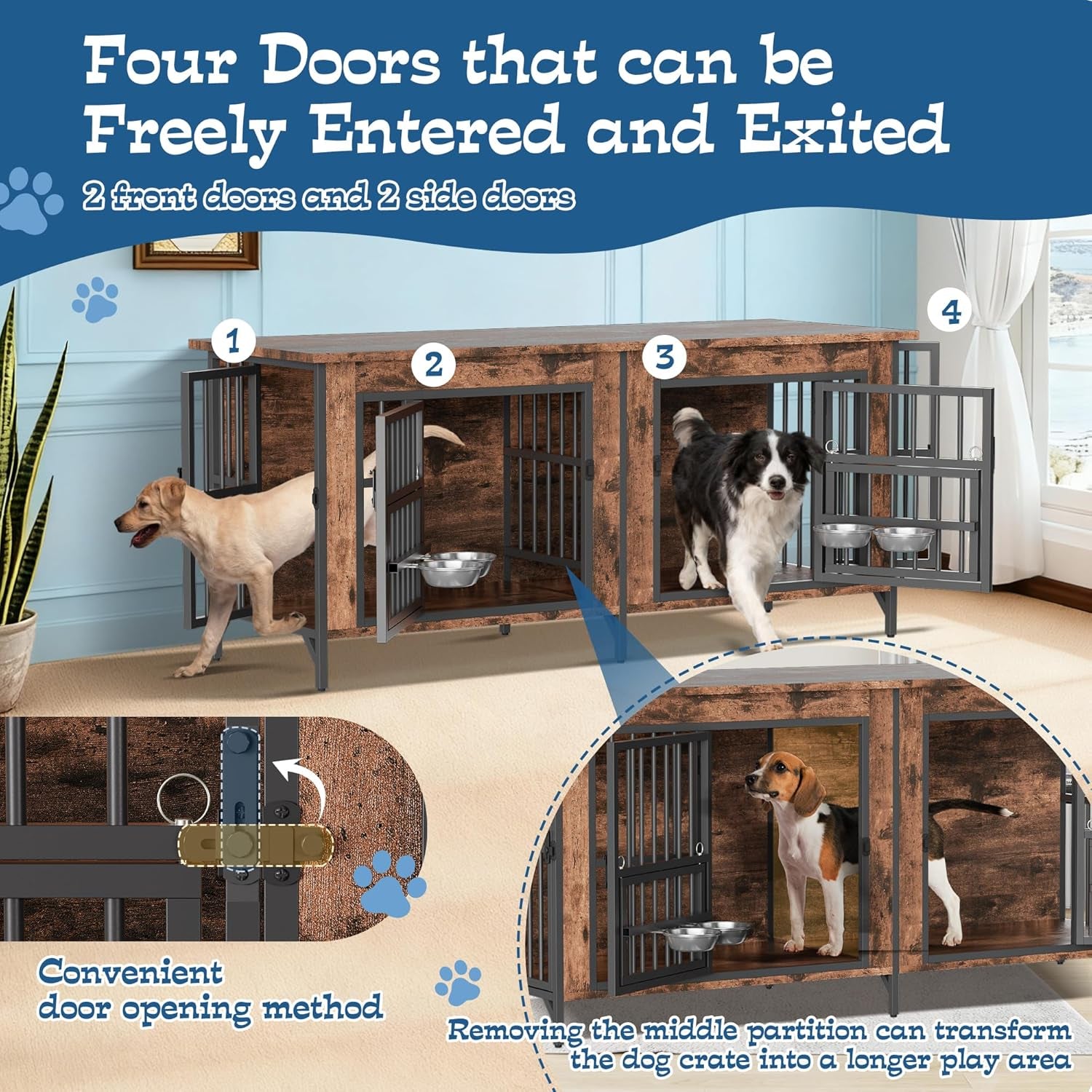 Four Doors that can be Freely Entered and Exited

2 front doors and 2 side doors

1

2

3

4

Convenient door opening method

Removing the middle partition can transform the dog crate into a longer play area