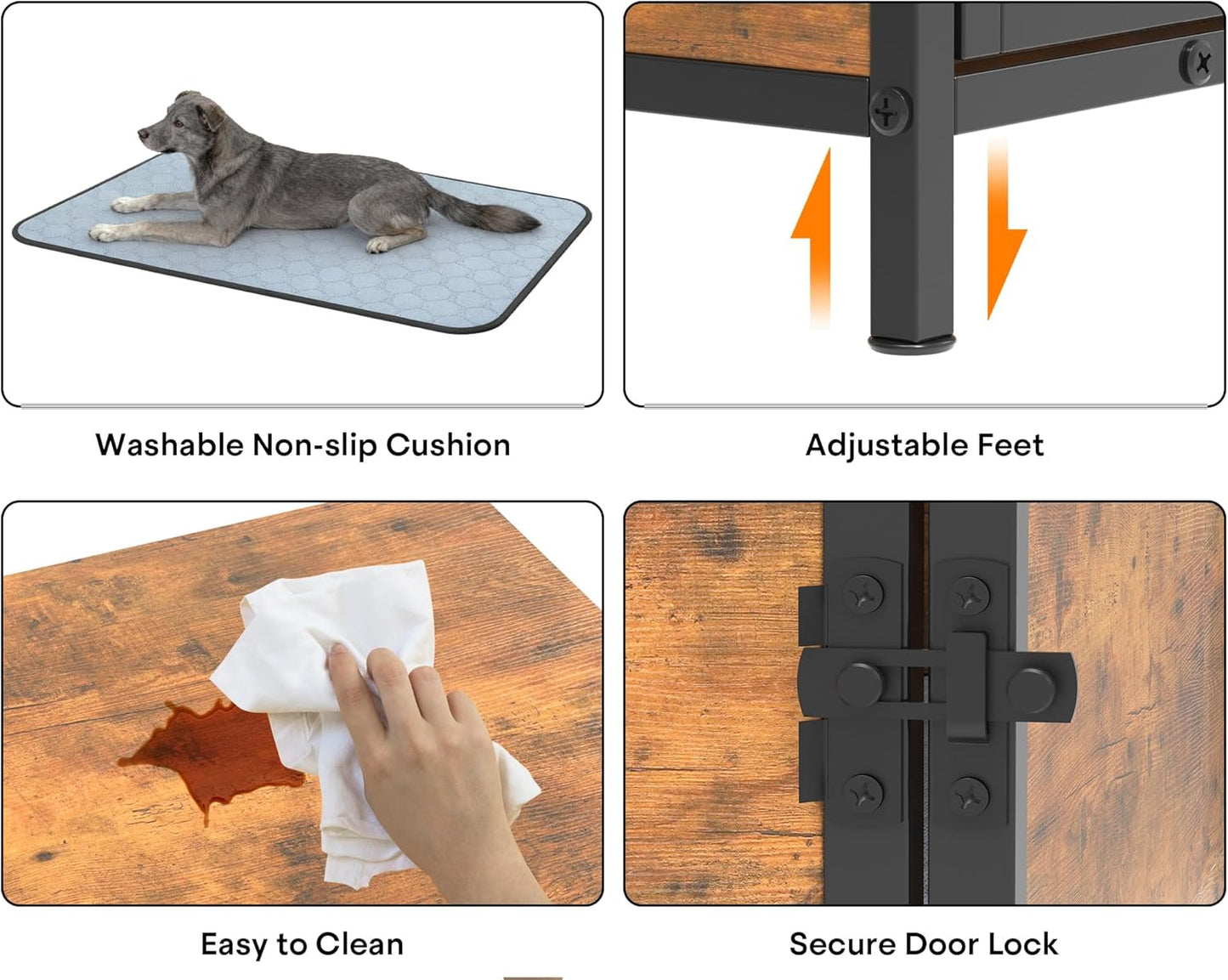 Washable Non-slip Cushion

Adjustable Feet

Easy to Clean

Secure Door Lock