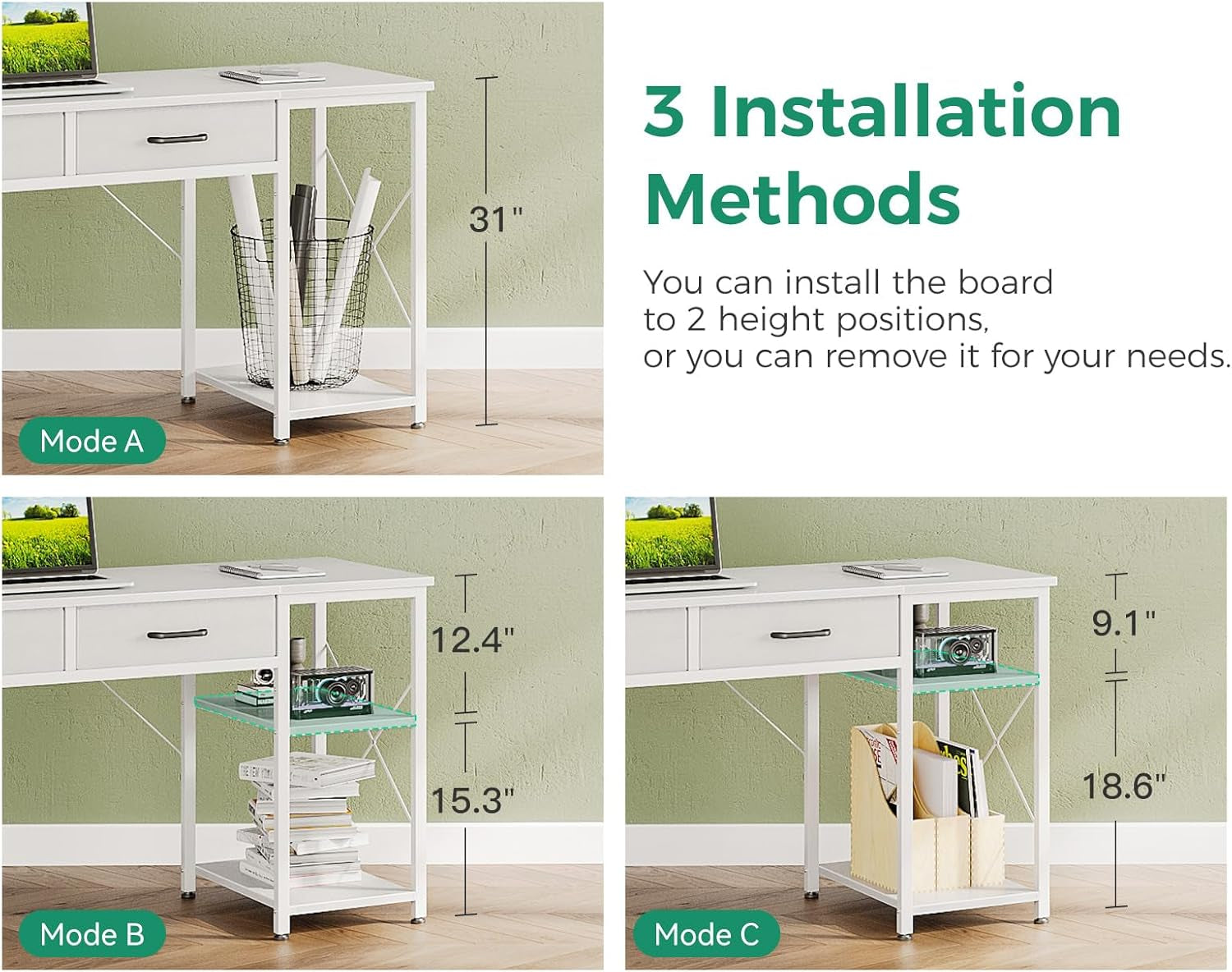 31"

Mode A

3 Installation Methods

You can install the board to 2 height positions, or you can remove it for your needs.

12.4"

15.3"

Mode B

9.1"

18.6"

Mode C