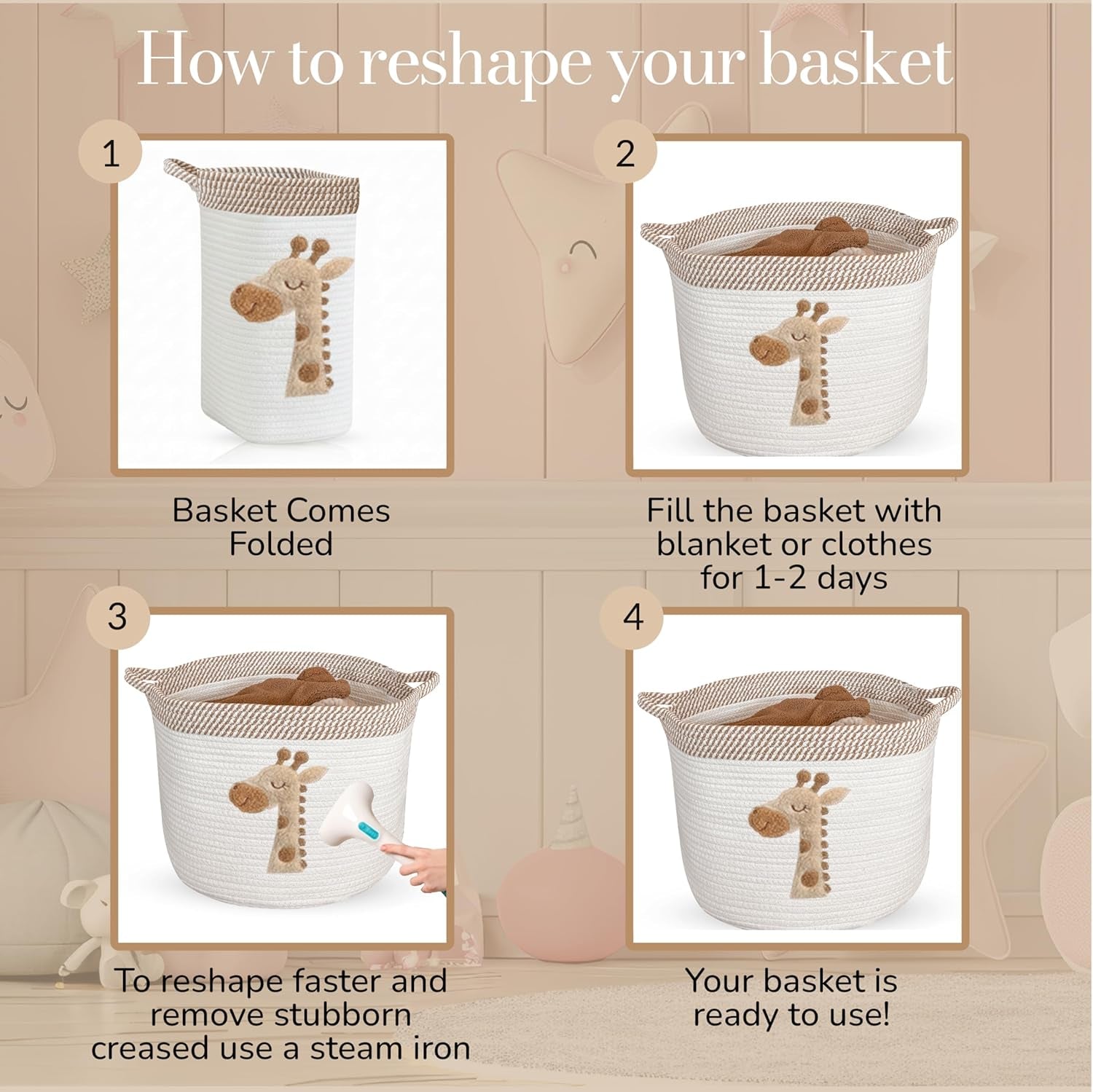 How to reshape your basket

1

Basket Comes Folded

2

Fill the basket with blanket or clothes for 1-2 days

3

To reshape faster and remove stubborn creased use a steam iron

4

Your basket is ready to use!