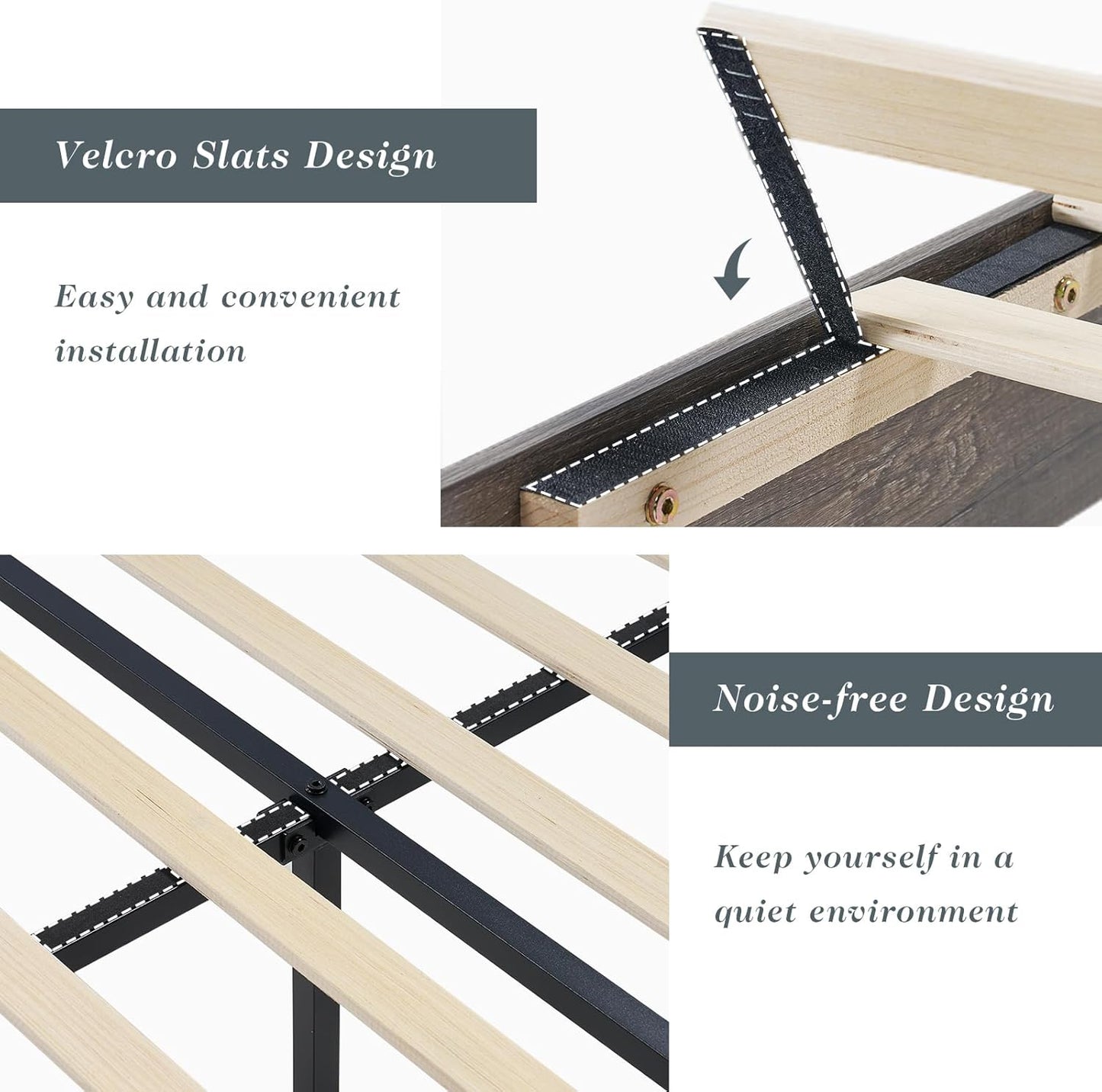 Velcro Slats Design

Easy and convenient installation

Noise-free Design

Keep yourself in a quiet environment