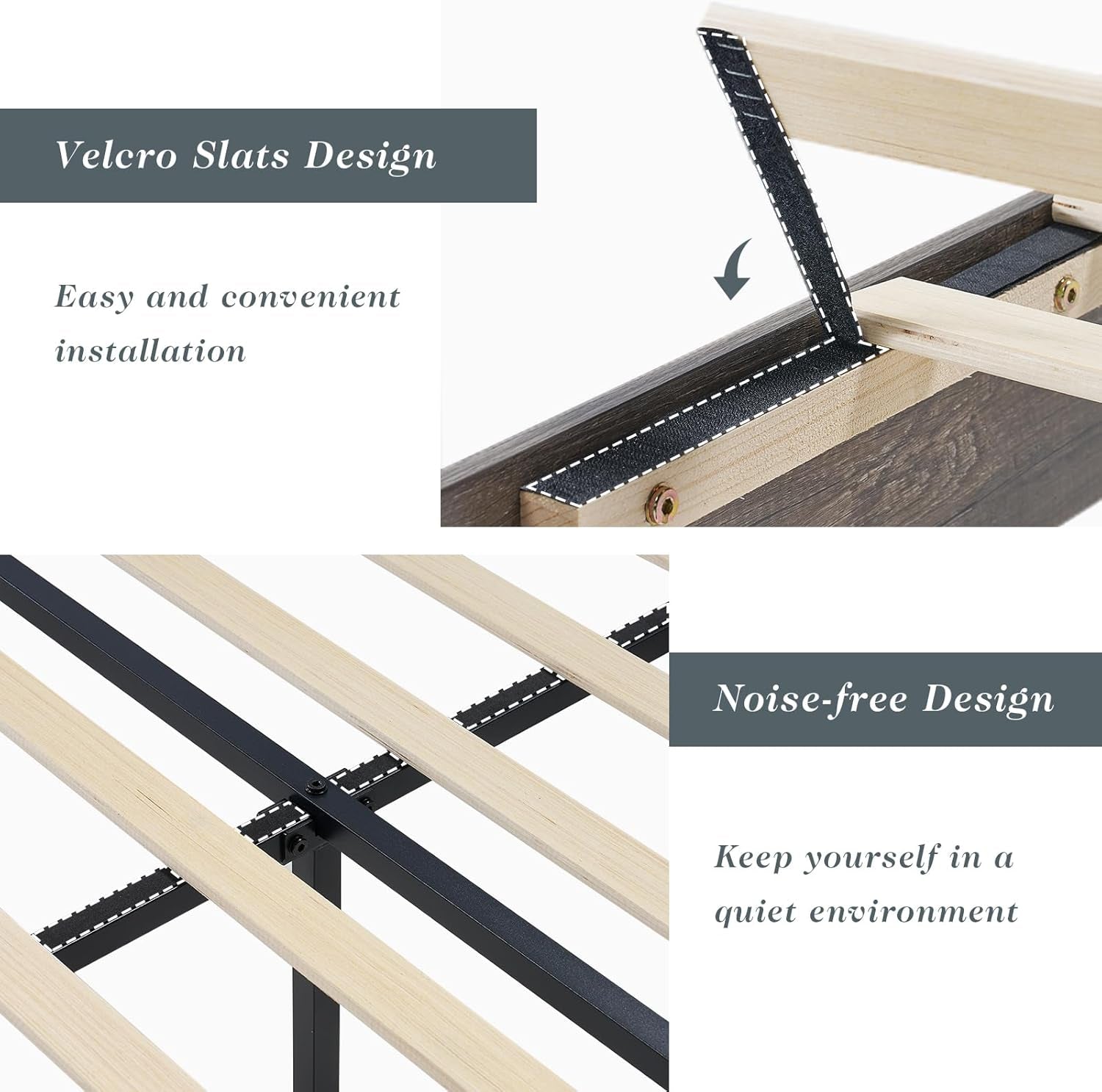 Velcro Slats Design

Easy and convenient installation

Noise-free Design

Keep yourself in a quiet environment