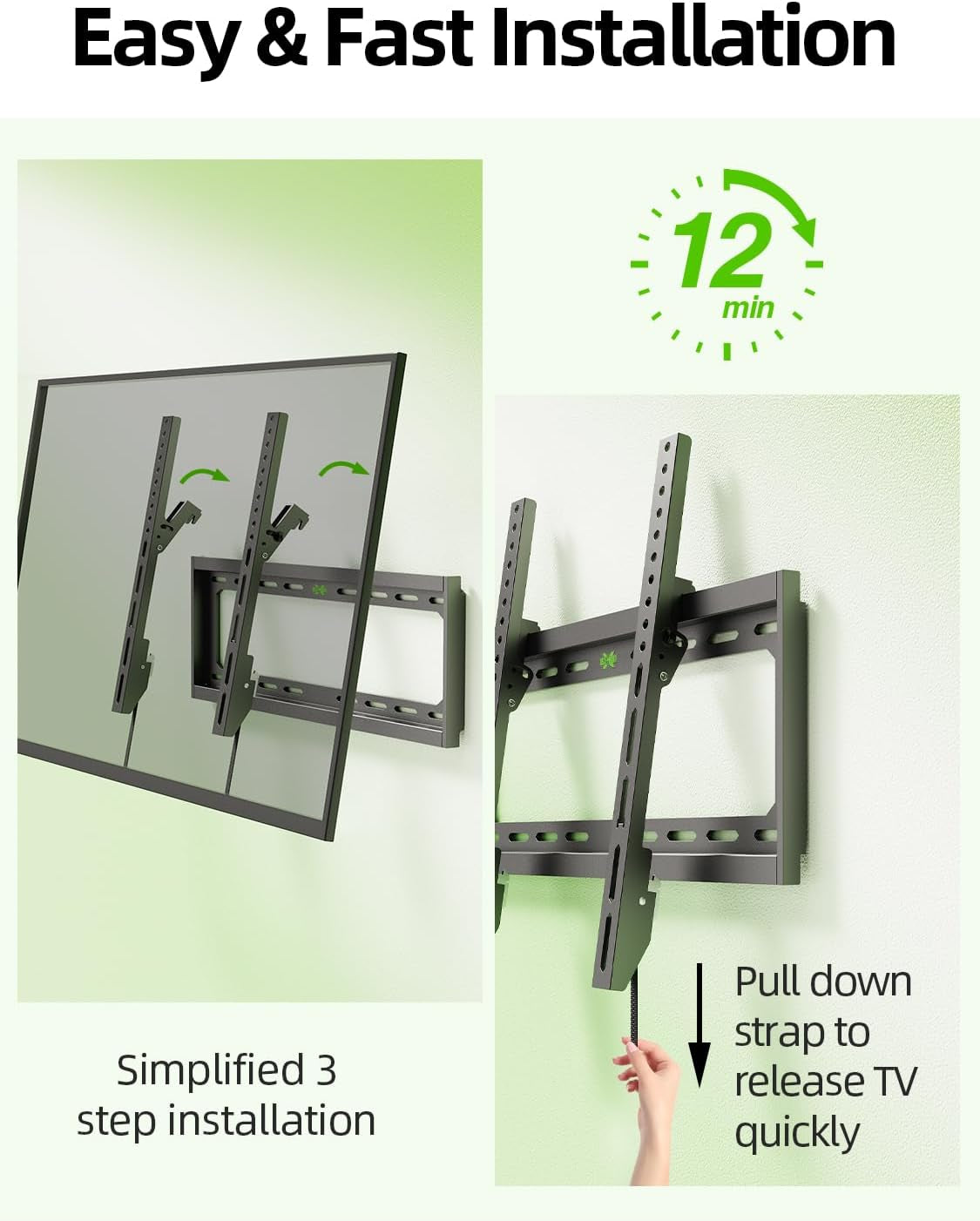 Easy & Fast Installation

12 min

Simplified 3 step installation

Pull down strap to release TV quickly