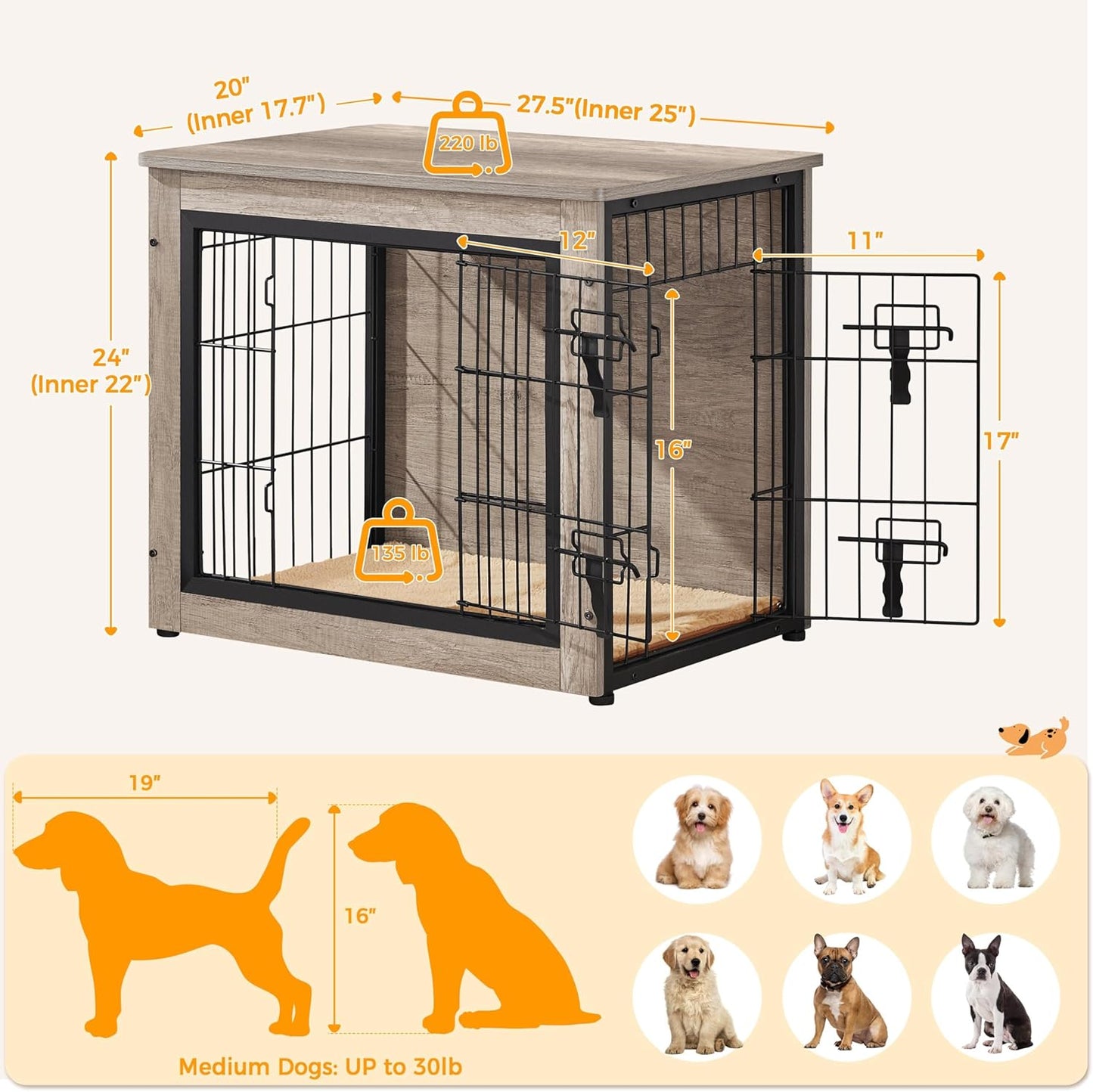 20"
(Inner 17.7")

27.5"(Inner 25")

220 lb

24"
(Inner 22")

12"

11"

16"

17"

135 lb

19"

16"

Medium Dogs: UP to 30lb