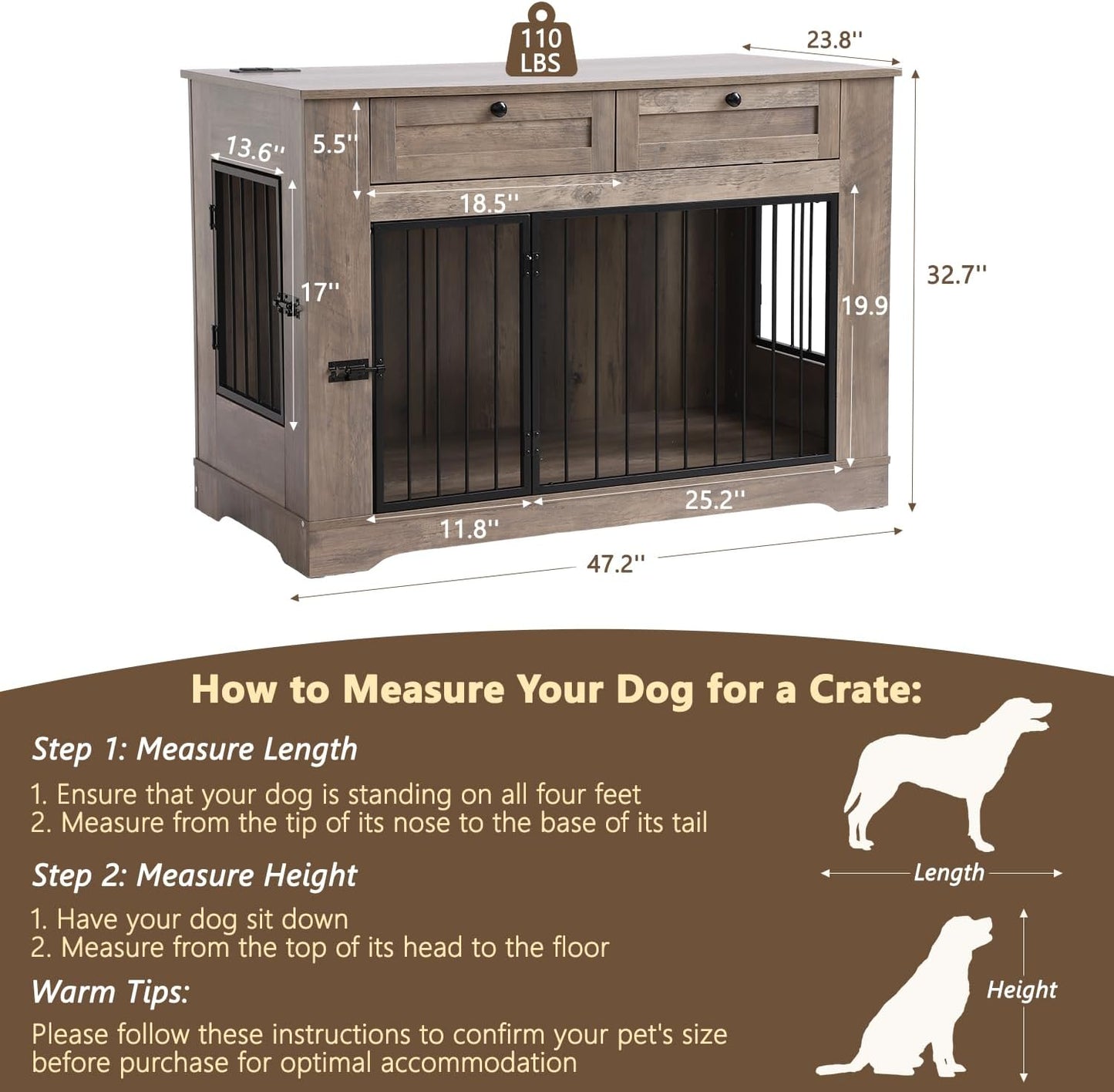 110 LBS

23.8''

13.6''

5.5''

18.5''

17''

19.9

32.7''

11.8''

25.2''

47.2''

How to Measure Your Dog for a Crate:

Step 1: Measure Length

1. Ensure that your dog is standing on all four feet
2. Measure from the tip of its nose to the base of its tail

Step 2: Measure Height

1. Have your dog sit down
2. Measure from the top of its head to the floor

Warm Tips:

Please follow these instructions to confirm your pet's size before purchase for optimal accommodation

Length

Height