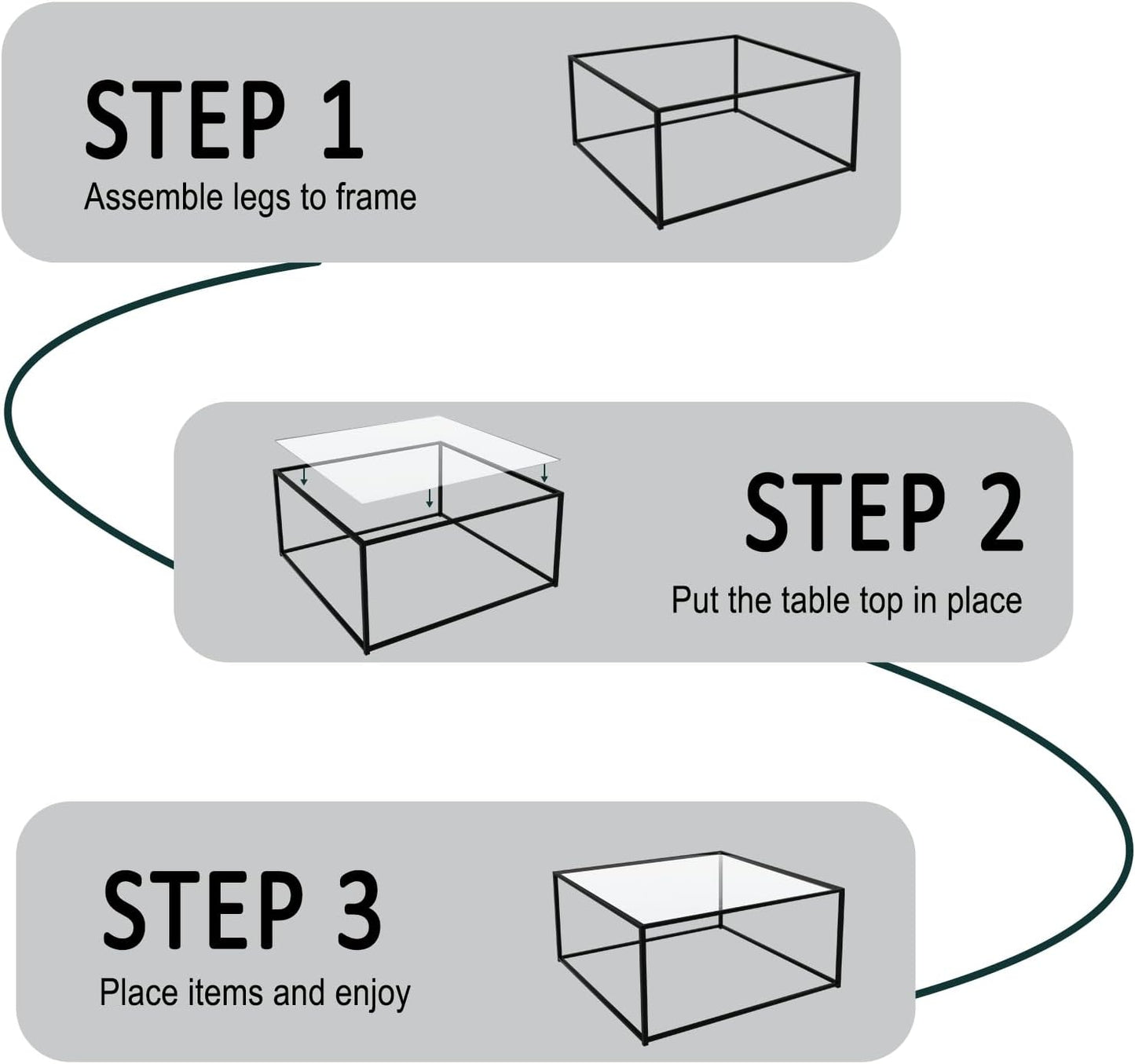 STEP 1
Assemble legs to frame

STEP 2
Put the table top in place

STEP 3
Place items and enjoy