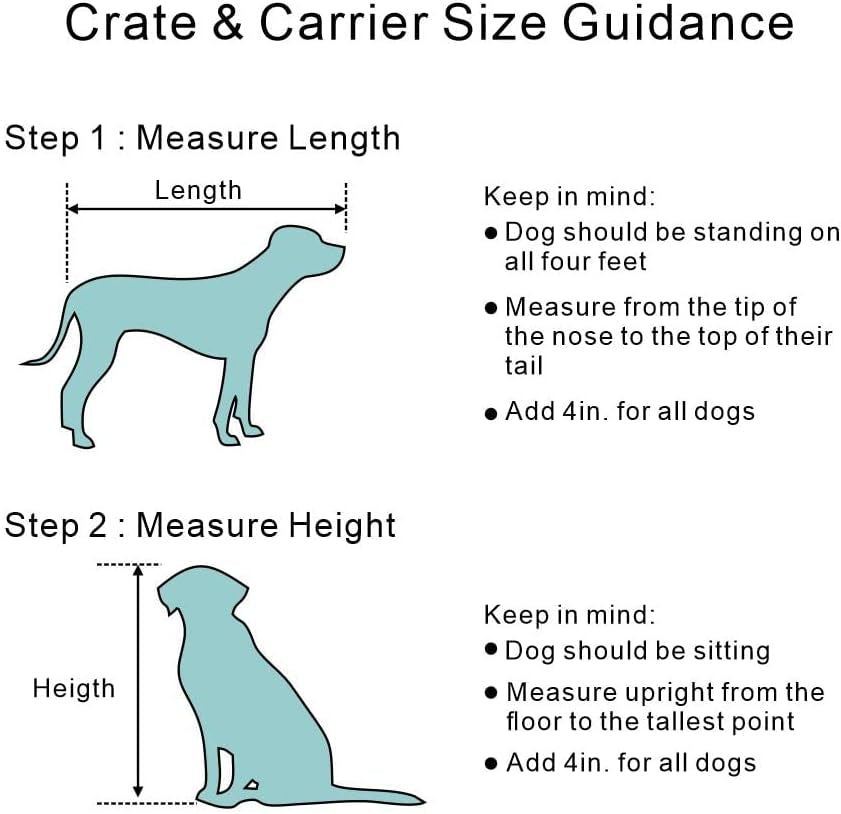 Crate & Carrier Size Guidance

Step 1 : Measure Length

Length

Keep in mind:
● Dog should be standing on all four feet
● Measure from the tip of the nose to the top of their tail
● Add 4in. for all dogs

Step 2 : Measure Height

Heigth

Keep in mind:
● Dog should be sitting
● Measure upright from the floor to the tallest point
● Add 4in. for all dogs