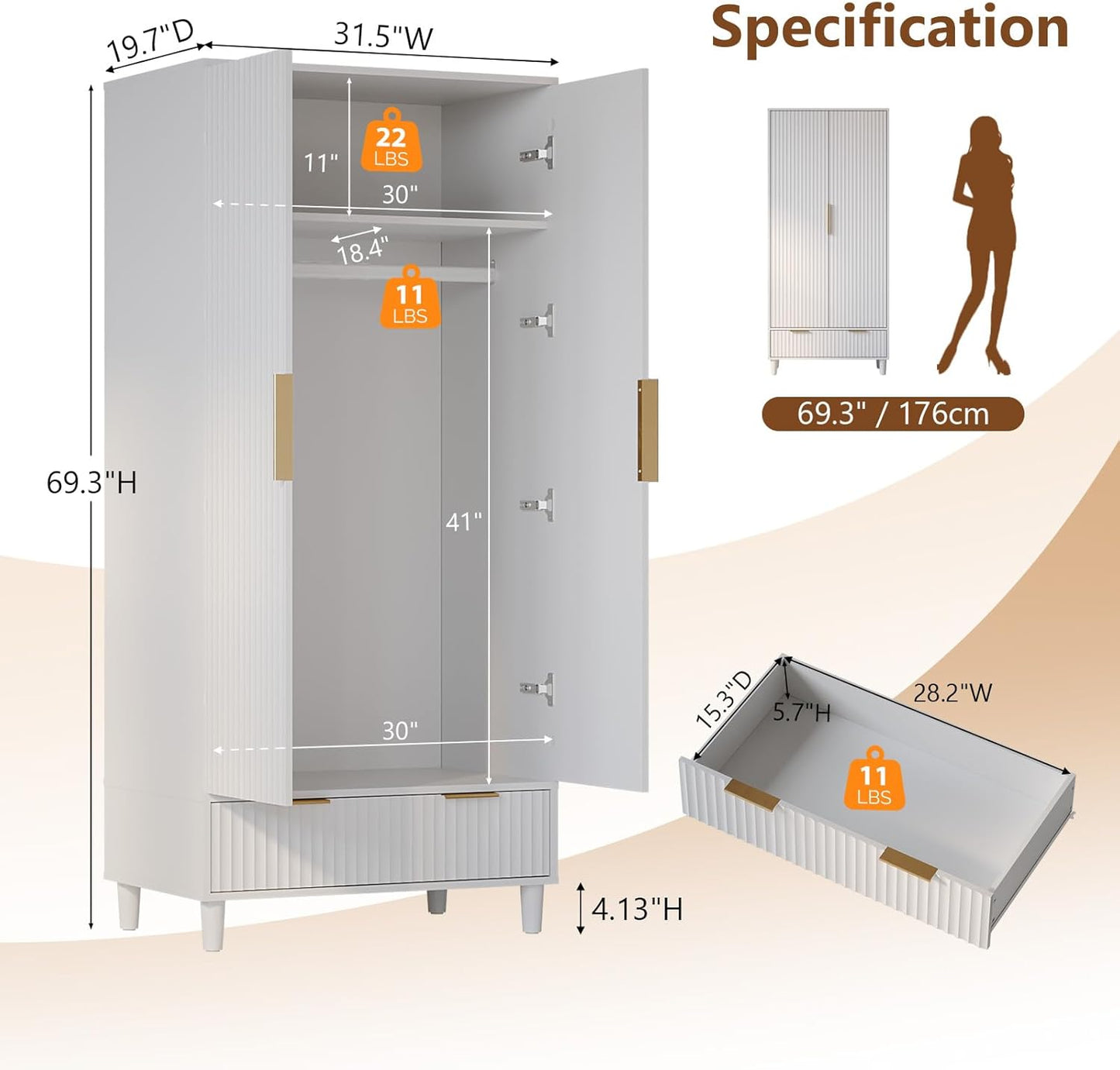 Specification

19.7"D
31.5"W

22
LBS

11"
30"
18.4"

11
LBS

69.3"H

41"

30"

4.13"H

69.3" / 176cm

15.3"D
5.7"H
28.2"W

11
LBS