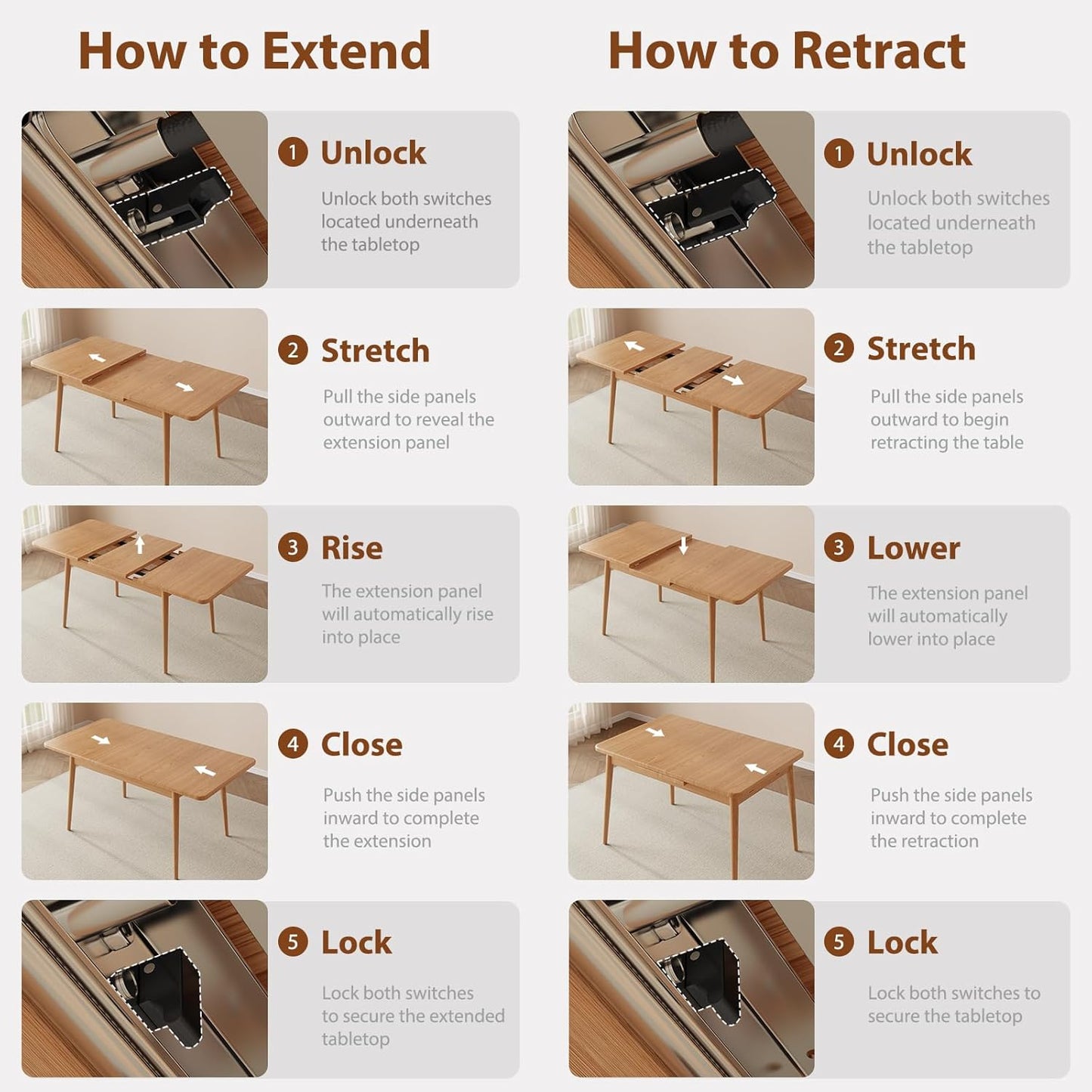 How to Extend

1 Unlock

Unlock both switches located underneath the tabletop

2 Stretch

Pull the side panels outward to reveal the extension panel

3 Rise

The extension panel will automatically rise into place

4 Close

Push the side panels inward to complete the extension

5 Lock

Lock both switches to secure the extended tabletop

How to Retract

1 Unlock

Unlock both switches located underneath the tabletop

2 Stretch

Pull the side panels outward to begin retracting the table

3 Lower

The extension panel will automatically lower into place

4 Close

Push the side panels inward to complete the retraction

5 Lock

Lock both switches to secure the tabletop