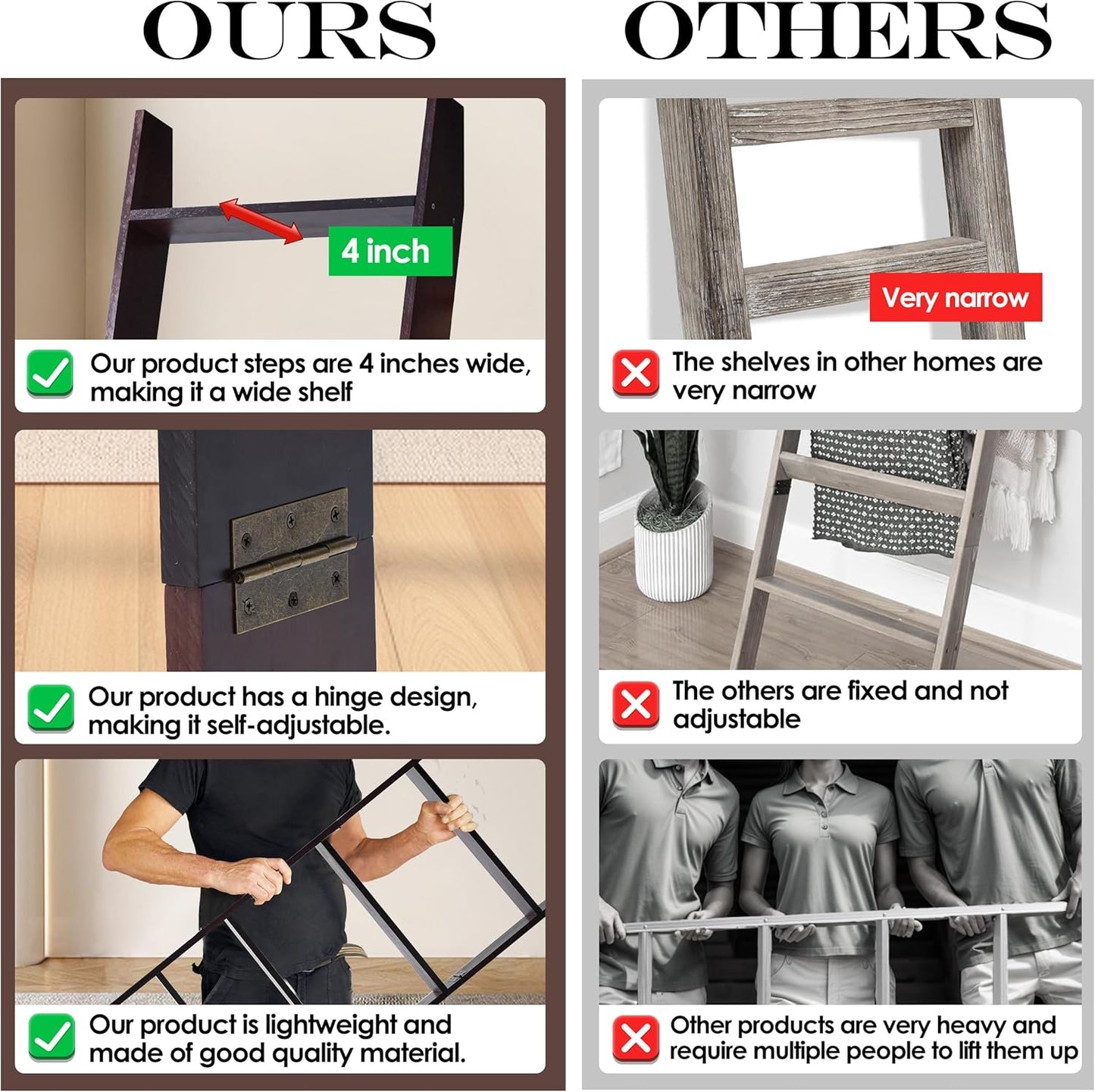 OURS

4 inch

Our product steps are 4 inches wide, making it a wide shelf

Our product has a hinge design, making it self-adjustable.

Our product is lightweight and made of good quality material.

OTHERS

Very narrow

The shelves in other homes are very narrow

The others are fixed and not adjustable

Other products are very heavy and require multiple people to lift them up