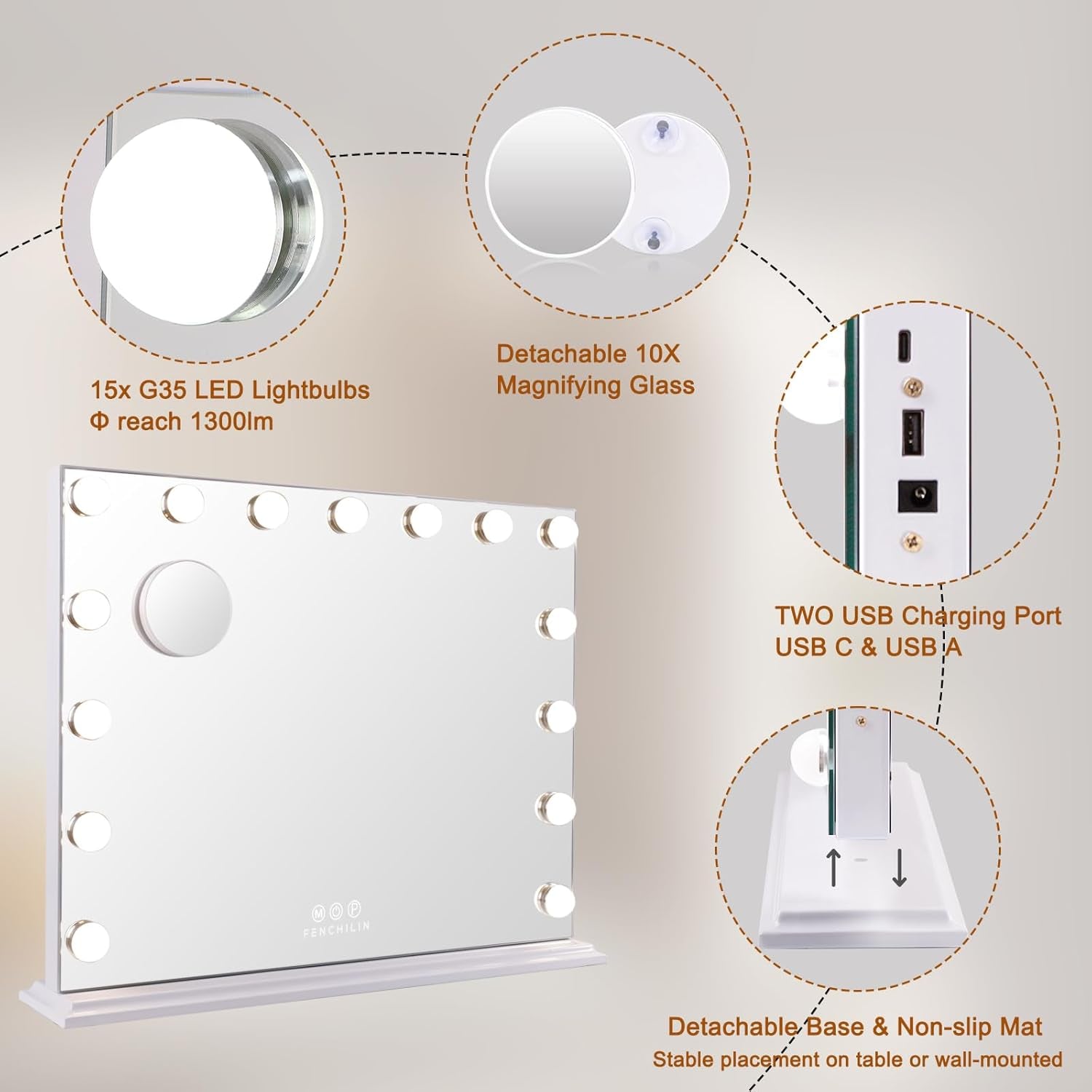 15x G35 LED Lightbulbs
Φ reach 1300lm

Detachable 10X
Magnifying Glass

TWO USB Charging Port
USB C & USB A

M O P
FENCHILIN

Detachable Base & Non-slip Mat
Stable placement on table or wall-mounted