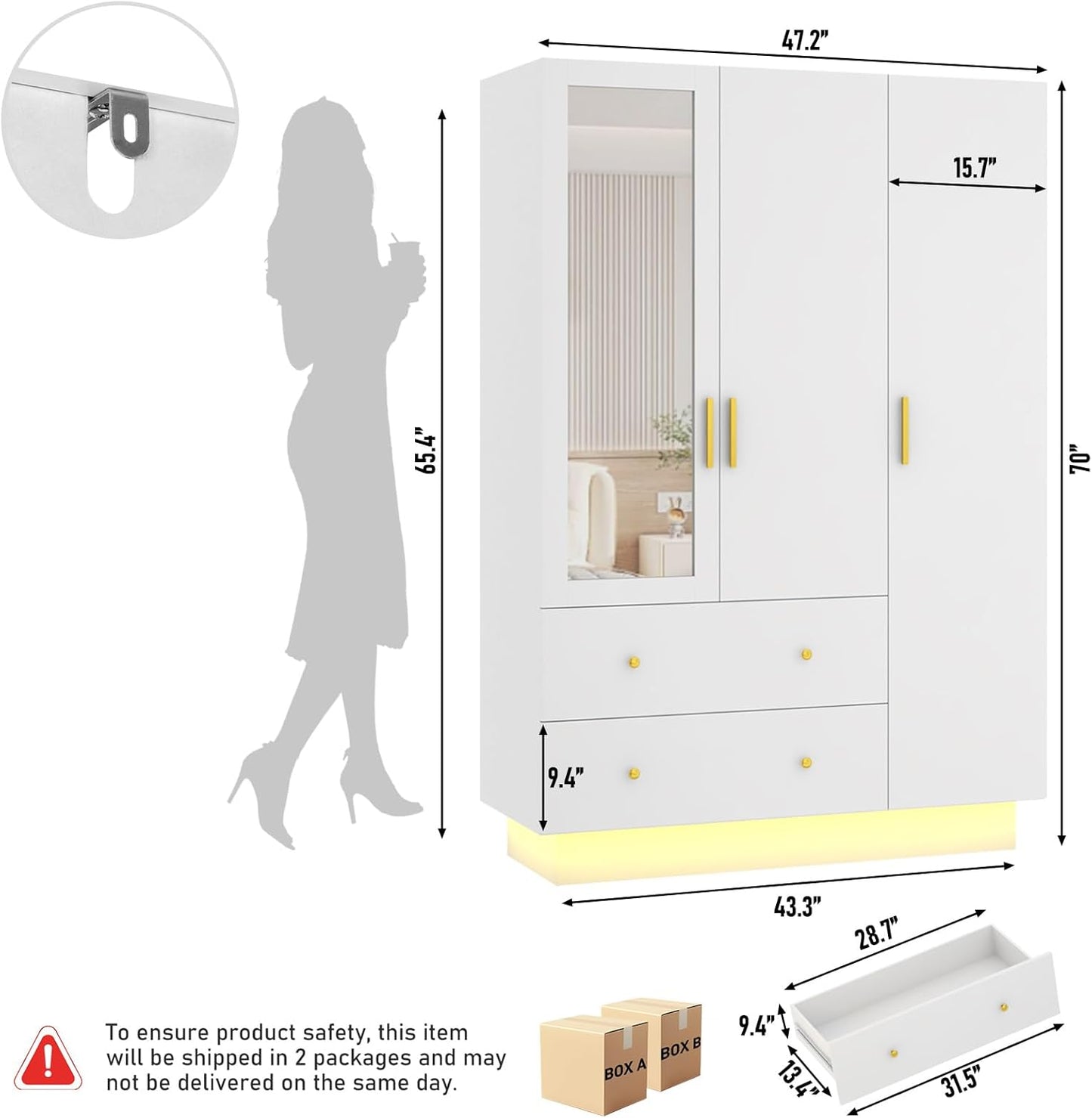 47.2”

15.7”

65.4”

70”

9.4”

43.3”

28.7”

9.4”

13.4”

31.5”

To ensure product safety, this item will be shipped in 2 packages and may not be delivered on the same day.

BOX A

BOX B