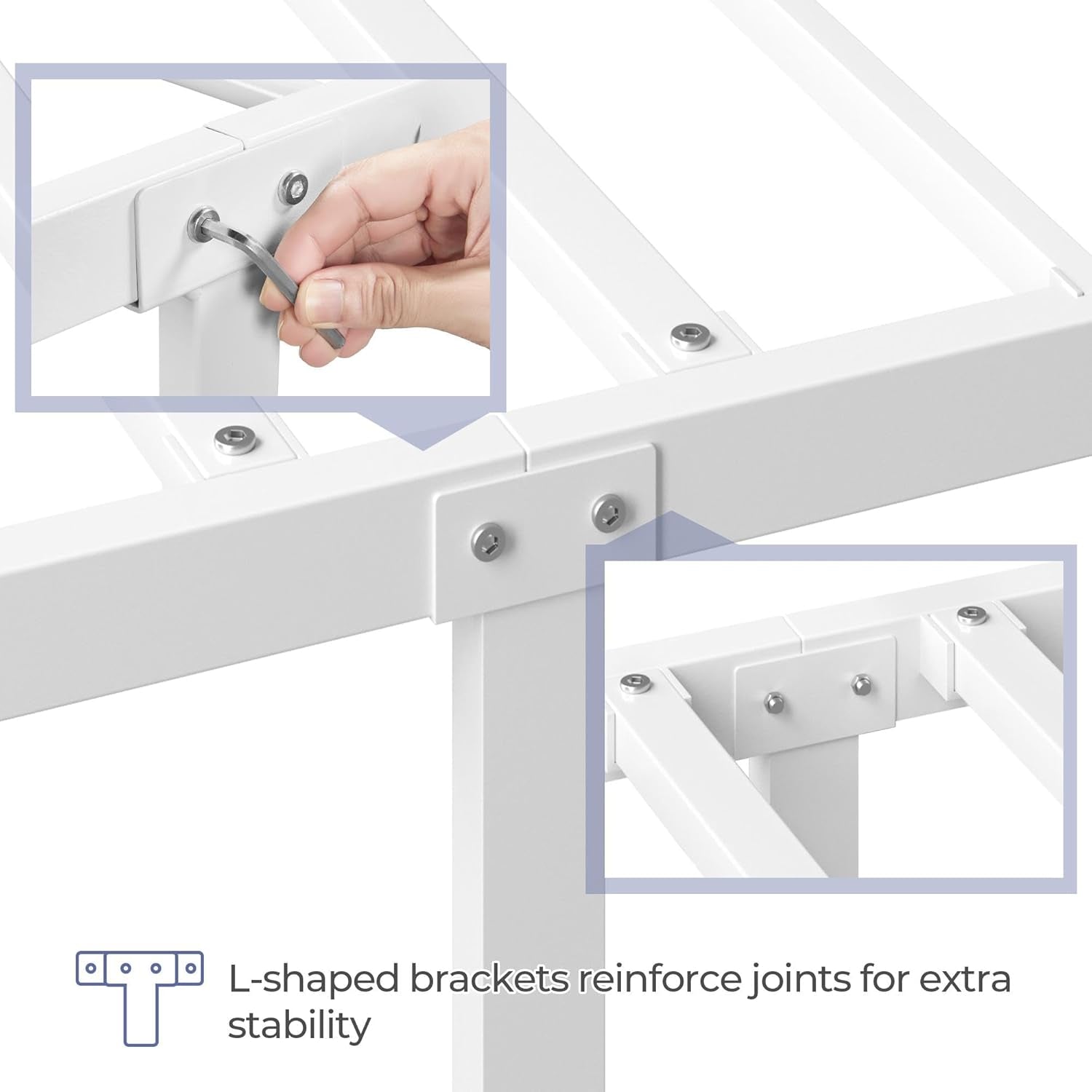 L-shaped brackets reinforce joints for extra stability