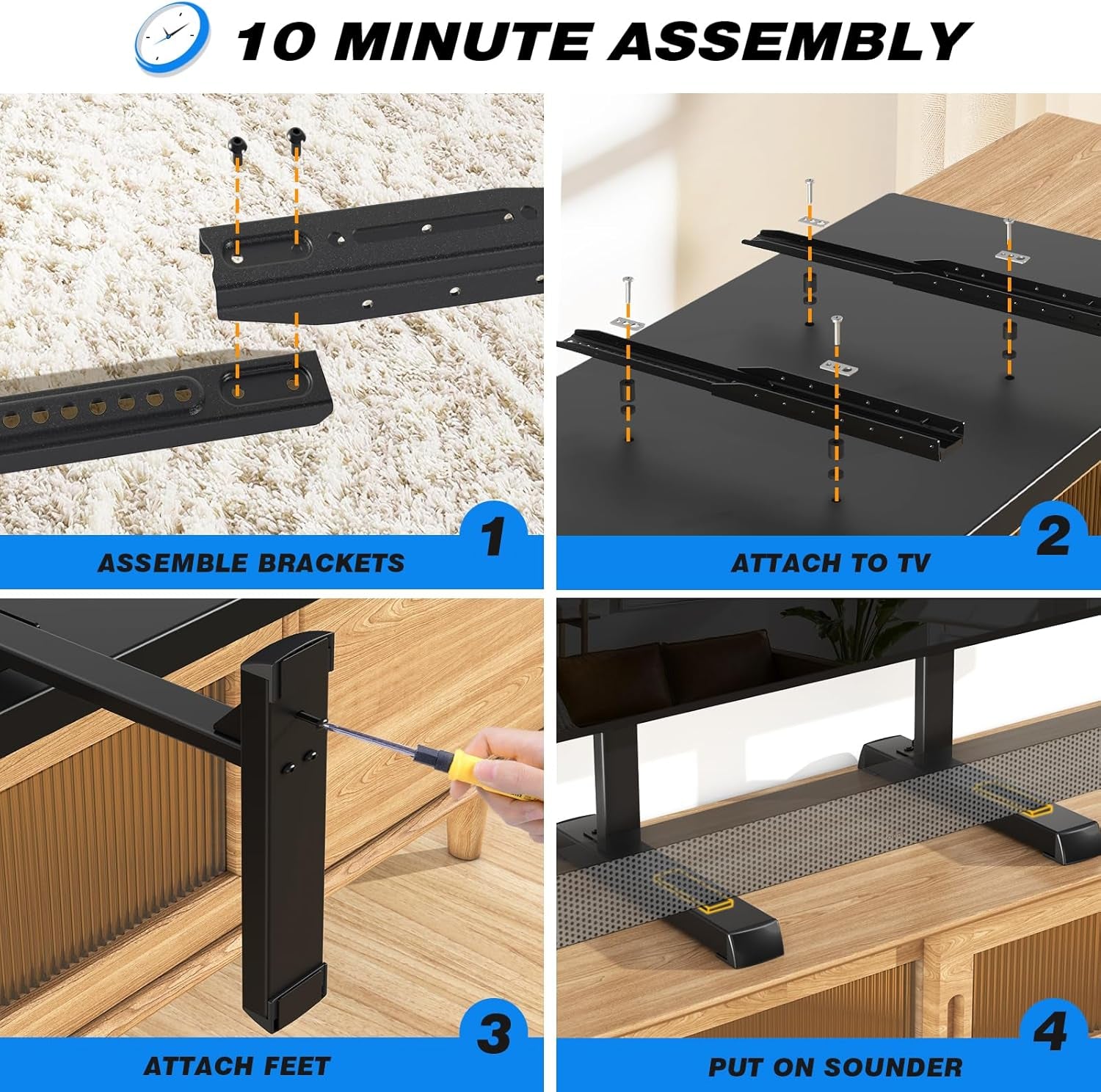 10 MINUTE ASSEMBLY

1
ASSEMBLE BRACKETS

2
ATTACH TO TV

3
ATTACH FEET

4
PUT ON SOUNDER