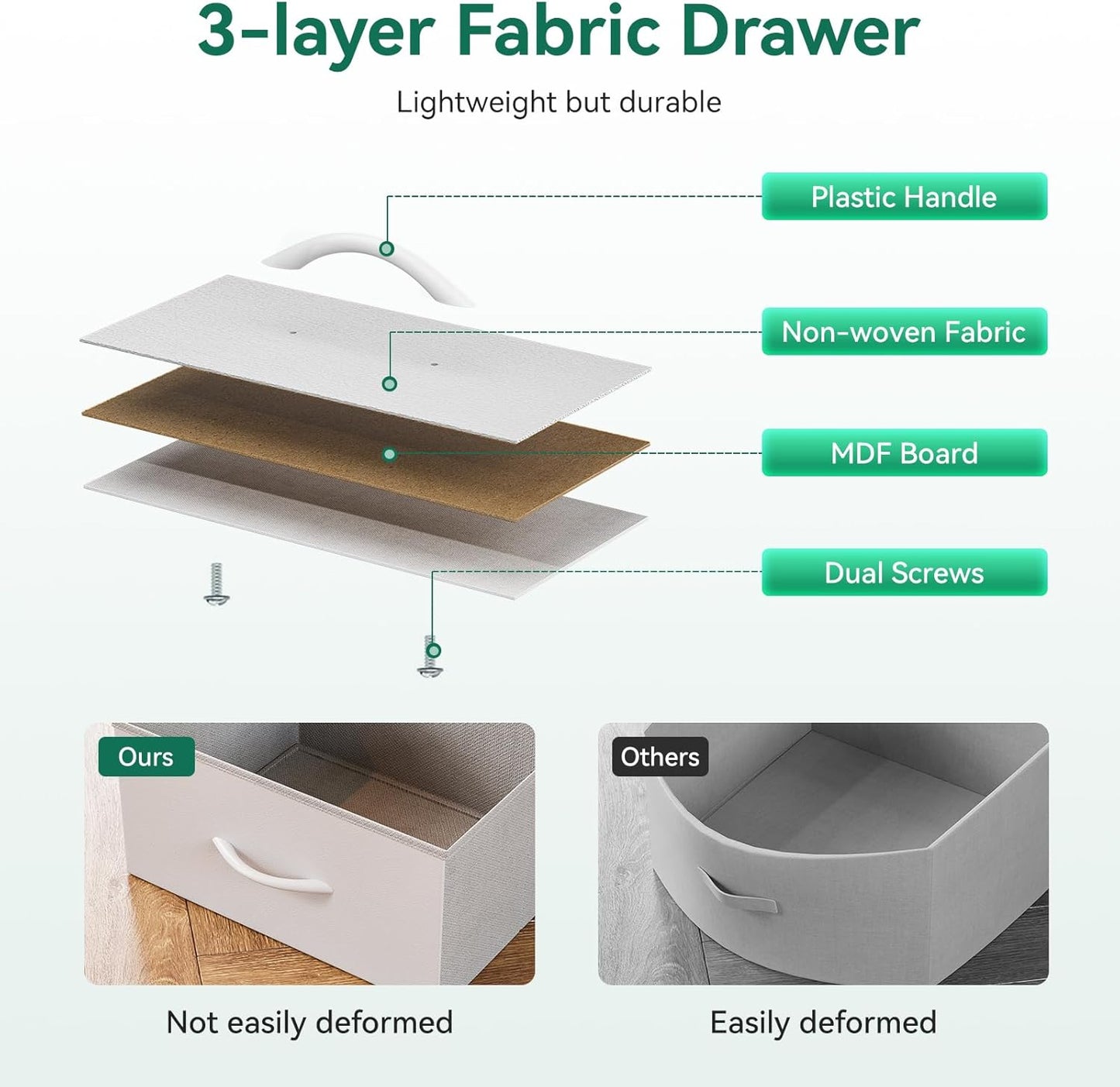 3-layer Fabric Drawer

Lightweight but durable

Plastic Handle

Non-woven Fabric

MDF Board

Dual Screws

Ours

Not easily deformed

Others

Easily deformed