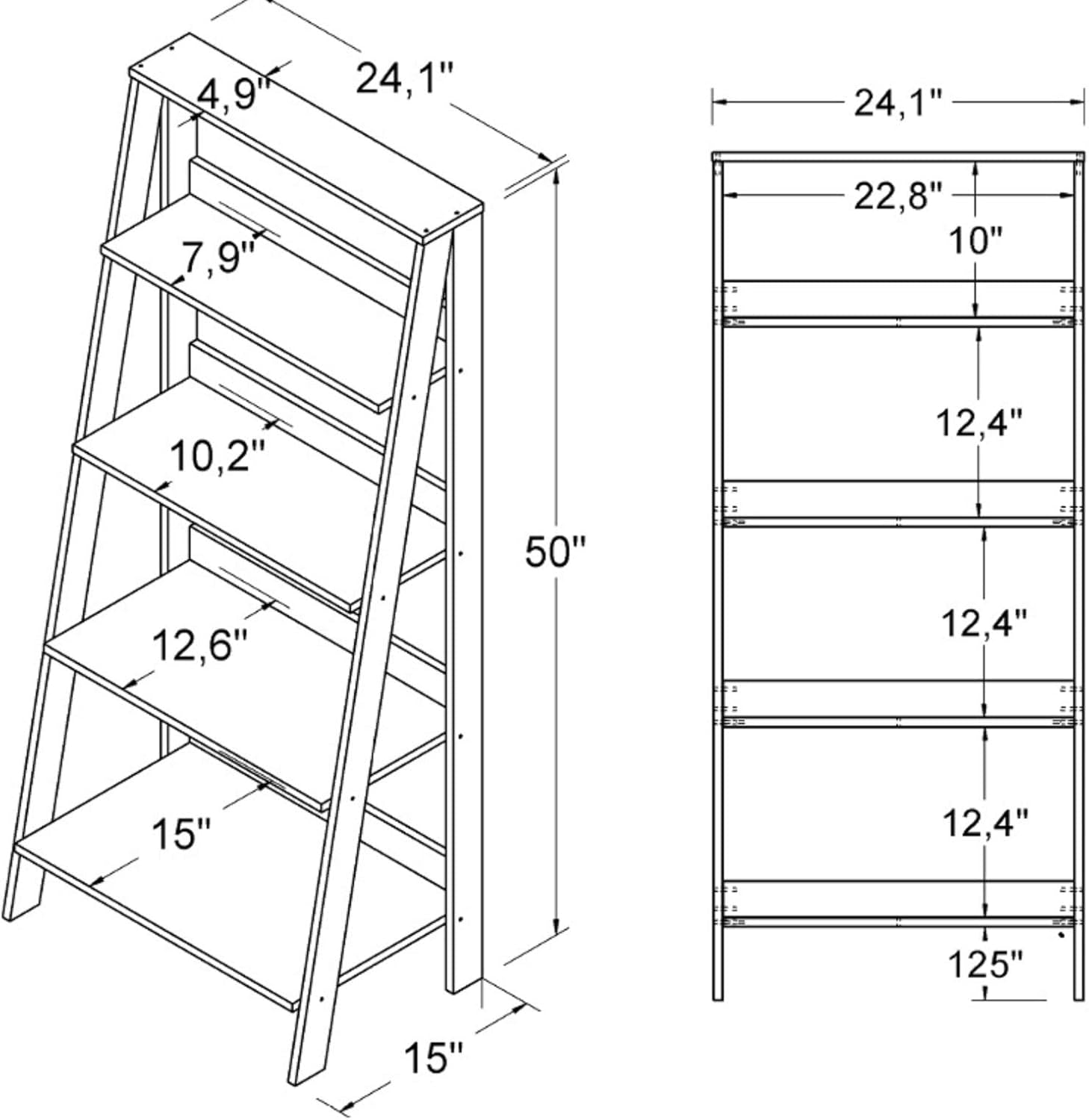 24,1"
4,9"
7,9"
10,2"
12,6"
15"
50"
15"

24,1"
22,8"
10"
12,4"
12,4"
12,4"
125"