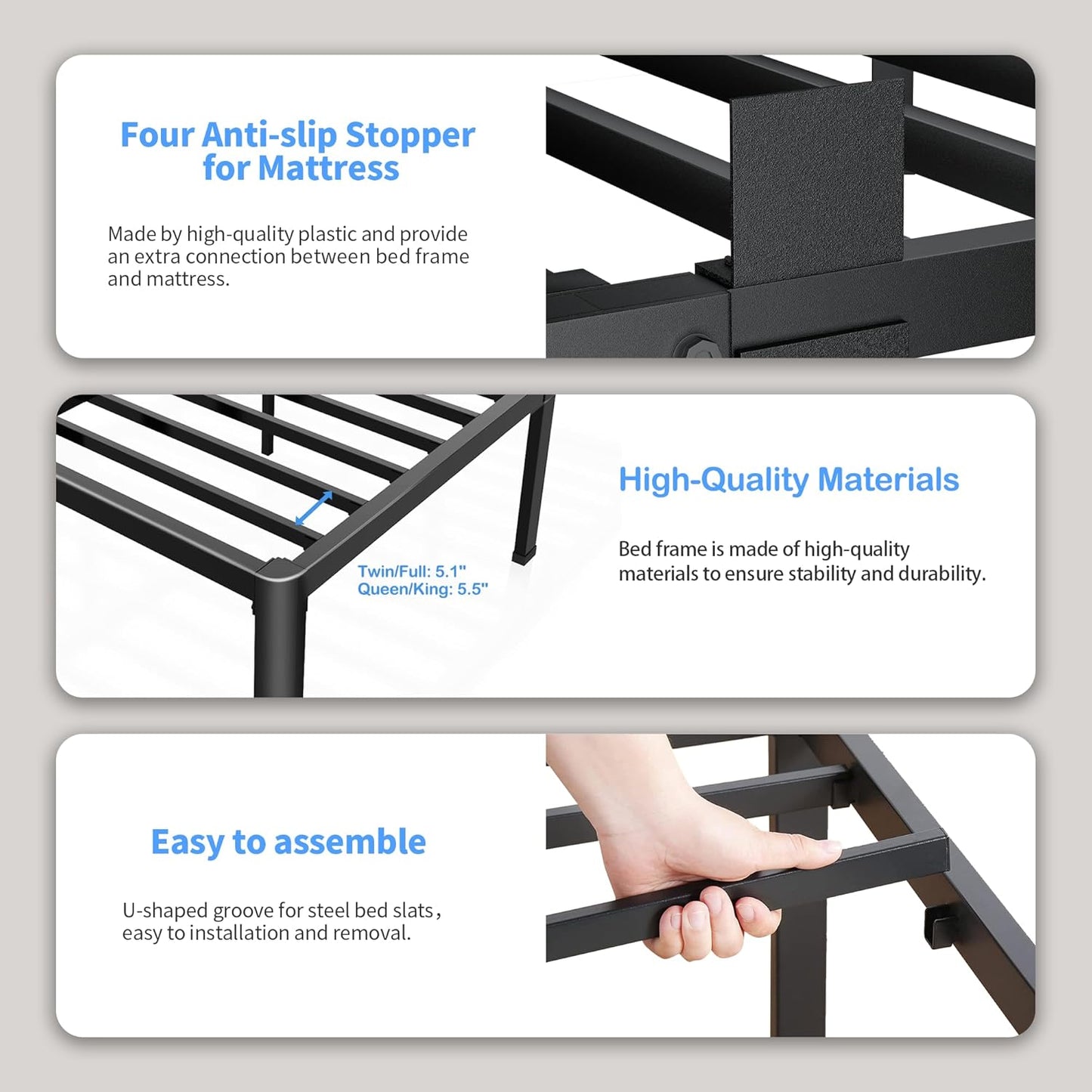 Four Anti-slip Stopper for Mattress

Made by high-quality plastic and provide an extra connection between bed frame and mattress.

Twin/Full: 5.1"
Queen/King: 5.5"

High-Quality Materials

Bed frame is made of high-quality materials to ensure stability and durability.

Easy to assemble

U-shaped groove for steel bed slats， easy to installation and removal.