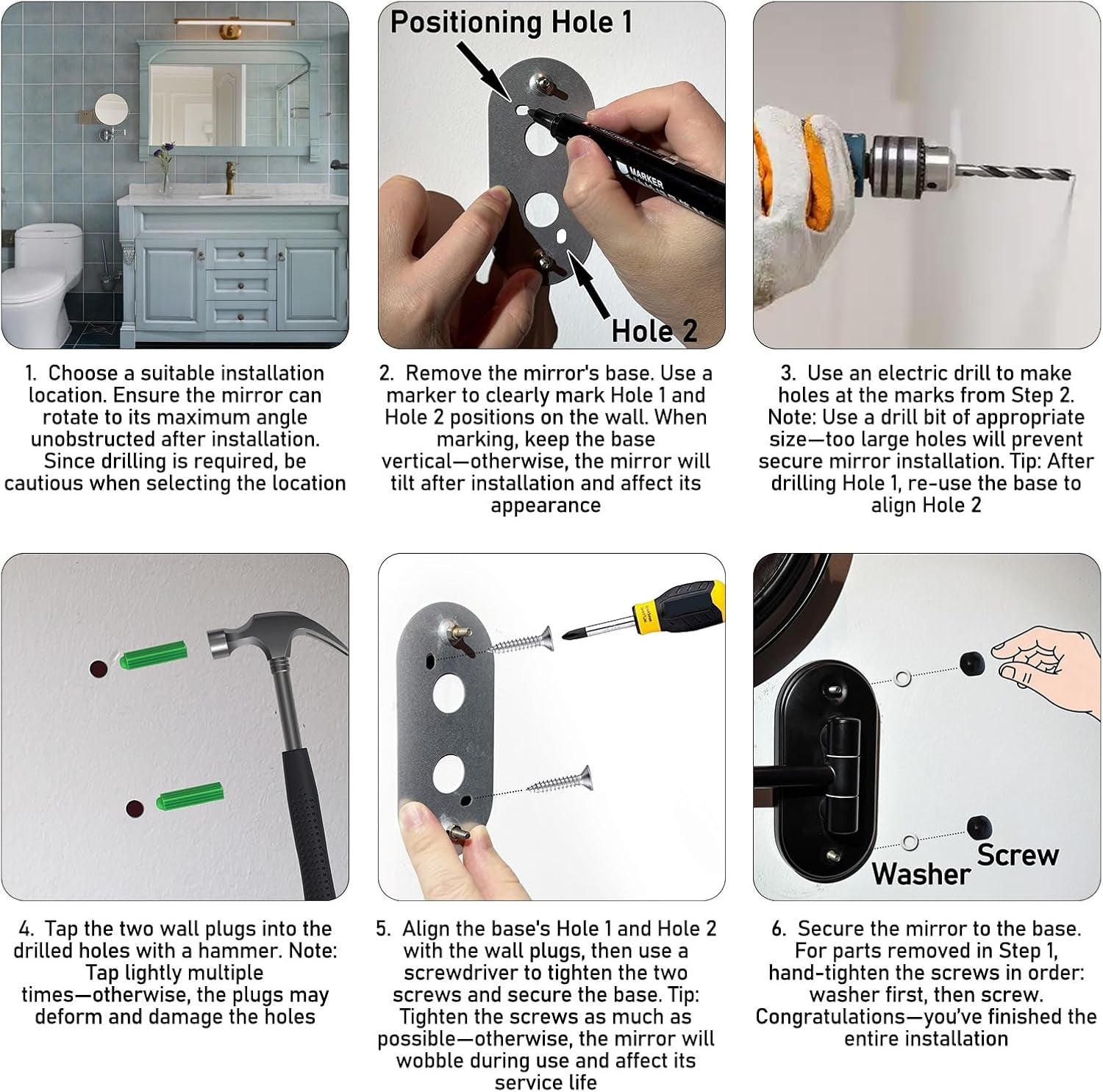 1. Choose a suitable installation location. Ensure the mirror can rotate to its maximum angle unobstructed after installation. Since drilling is required, be cautious when selecting the location

Positioning Hole 1

MARKER

Hole 2

2. Remove the mirror's base. Use a marker to clearly mark Hole 1 and Hole 2 positions on the wall. When marking, keep the base vertical—otherwise, the mirror will tilt after installation and affect its appearance

3. Use an electric drill to make holes at the marks from Step 2. Note: Use a drill bit of appropriate size—too large holes will prevent secure mirror installation. Tip: After drilling Hole 1, re-use the base to align Hole 2

4. Tap the two wall plugs into the drilled holes with a hammer. Note: Tap lightly multiple times—otherwise, the plugs may deform and damage the holes

5. Align the base's Hole 1 and Hole 2 with the wall plugs, then use a screwdriver to tighten the two screws and secure the base. Tip: Tighten the screws as much as possible—otherwise, the mirror will wobble during use and affect its service life

Washer

Screw

6. Secure the mirror to the base. For parts removed in Step 1, hand-tighten the screws in order: washer first, then screw. Congratulations—you've finished the entire installation