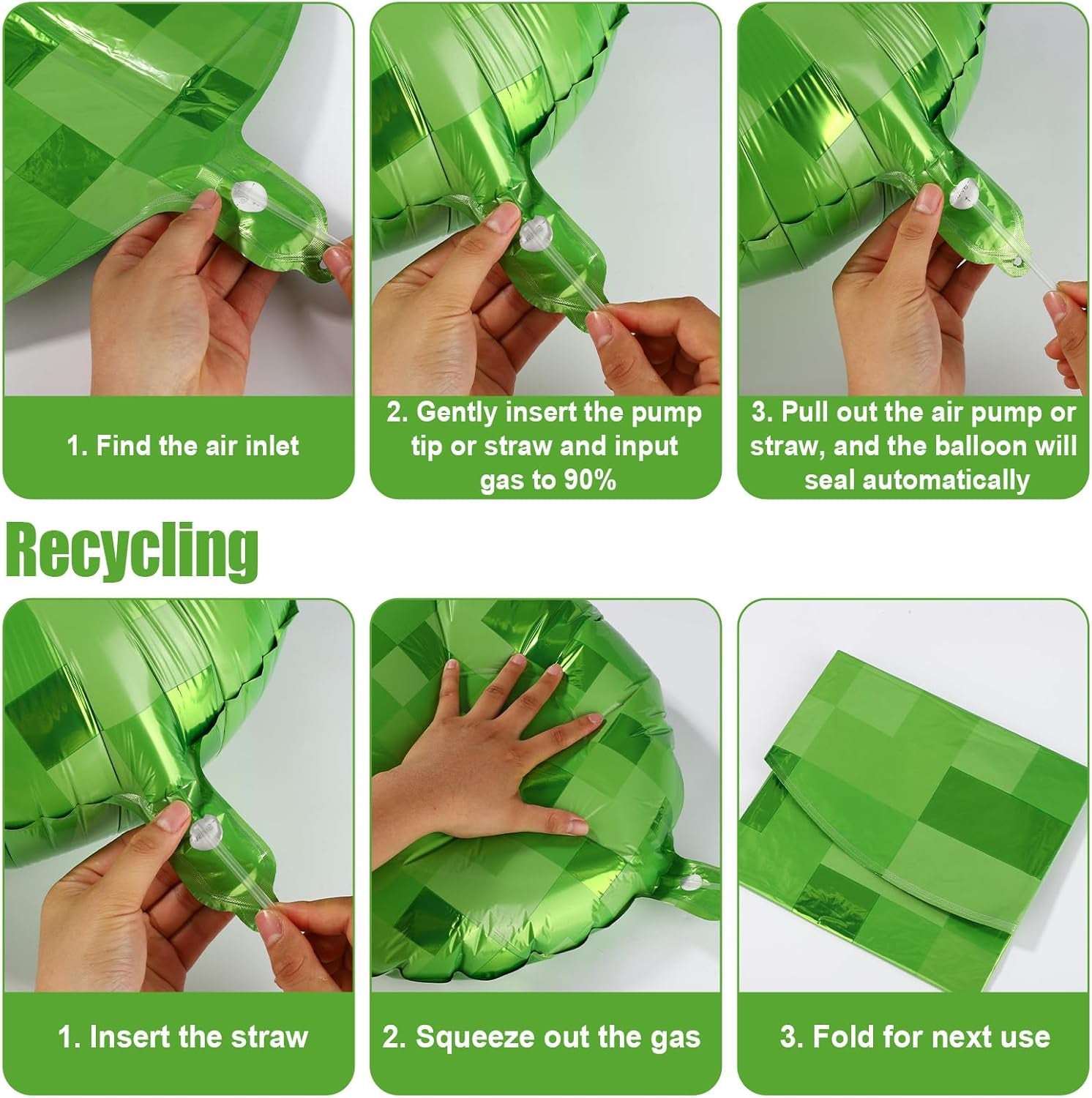 1. Find the air inlet

2. Gently insert the pump tip or straw and input gas to 90%

3. Pull out the air pump or straw, and the balloon will seal automatically

Recycling

1. Insert the straw

2. Squeeze out the gas

3. Fold for next use