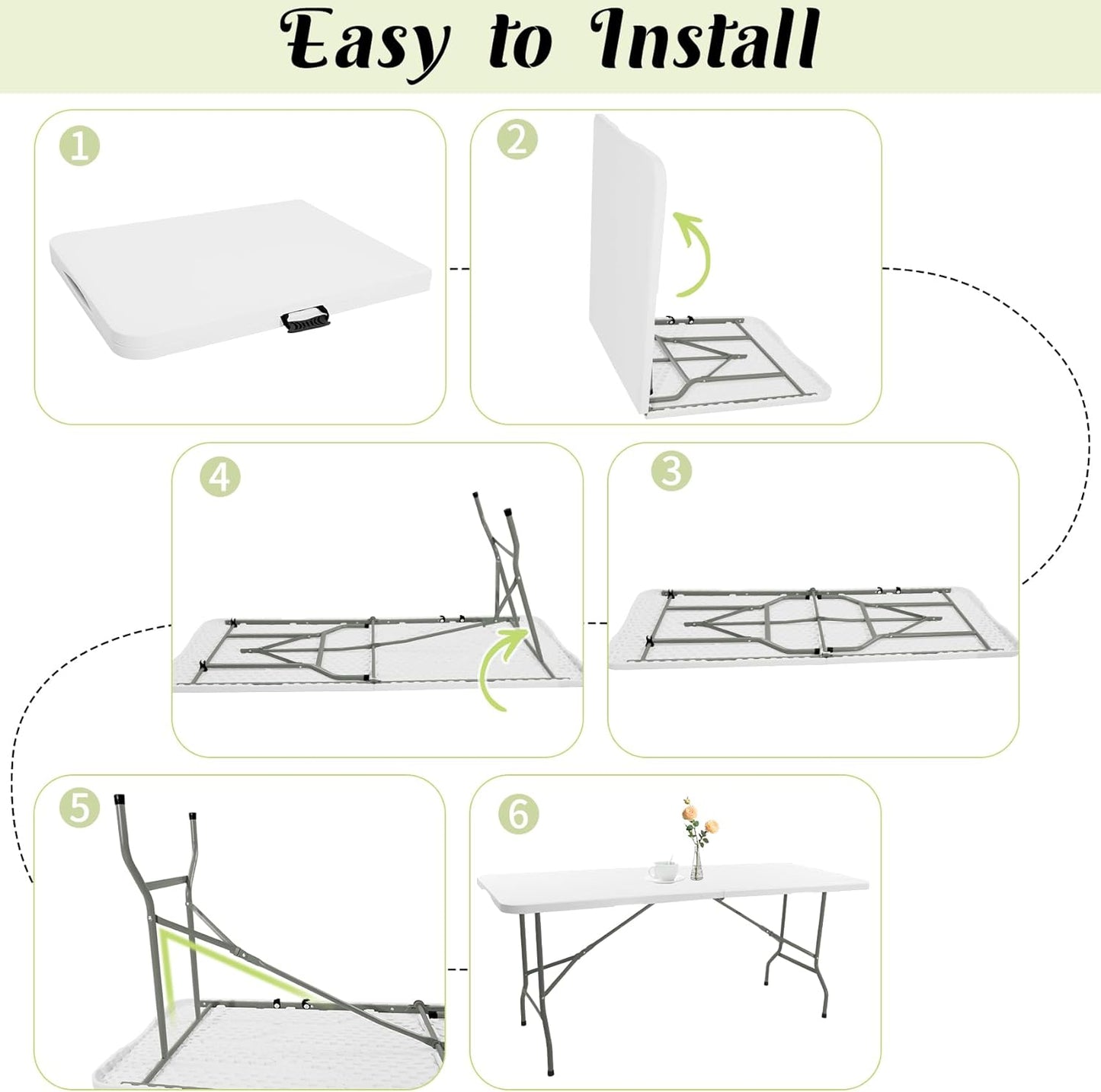 Easy to Install

1

2

4

3

5

6