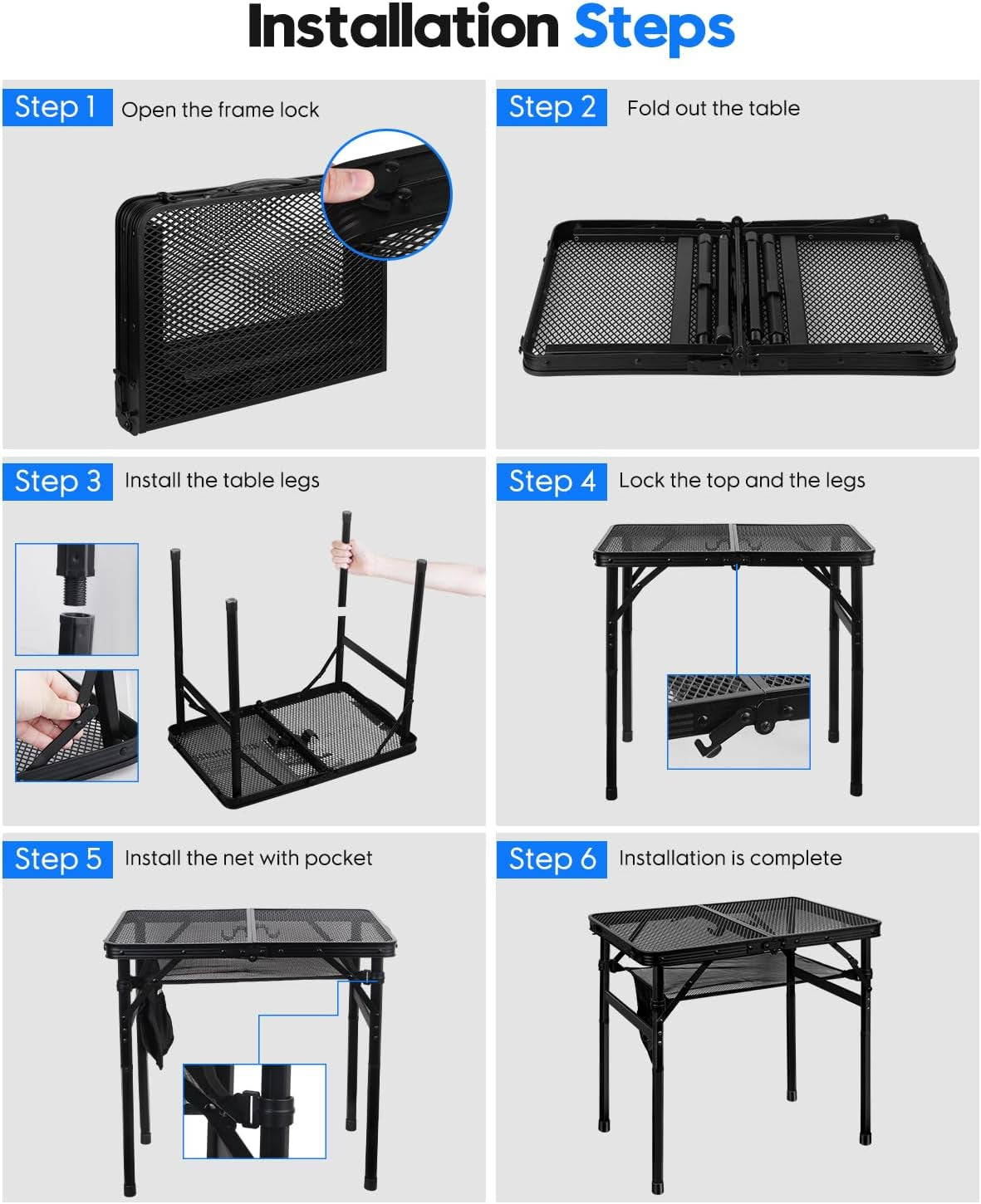 Installation Steps

Step 1 Open the frame lock

Step 2 Fold out the table

Step 3 Install the table legs

Step 4 Lock the top and the legs

Step 5 Install the net with pocket

Step 6 Installation is complete