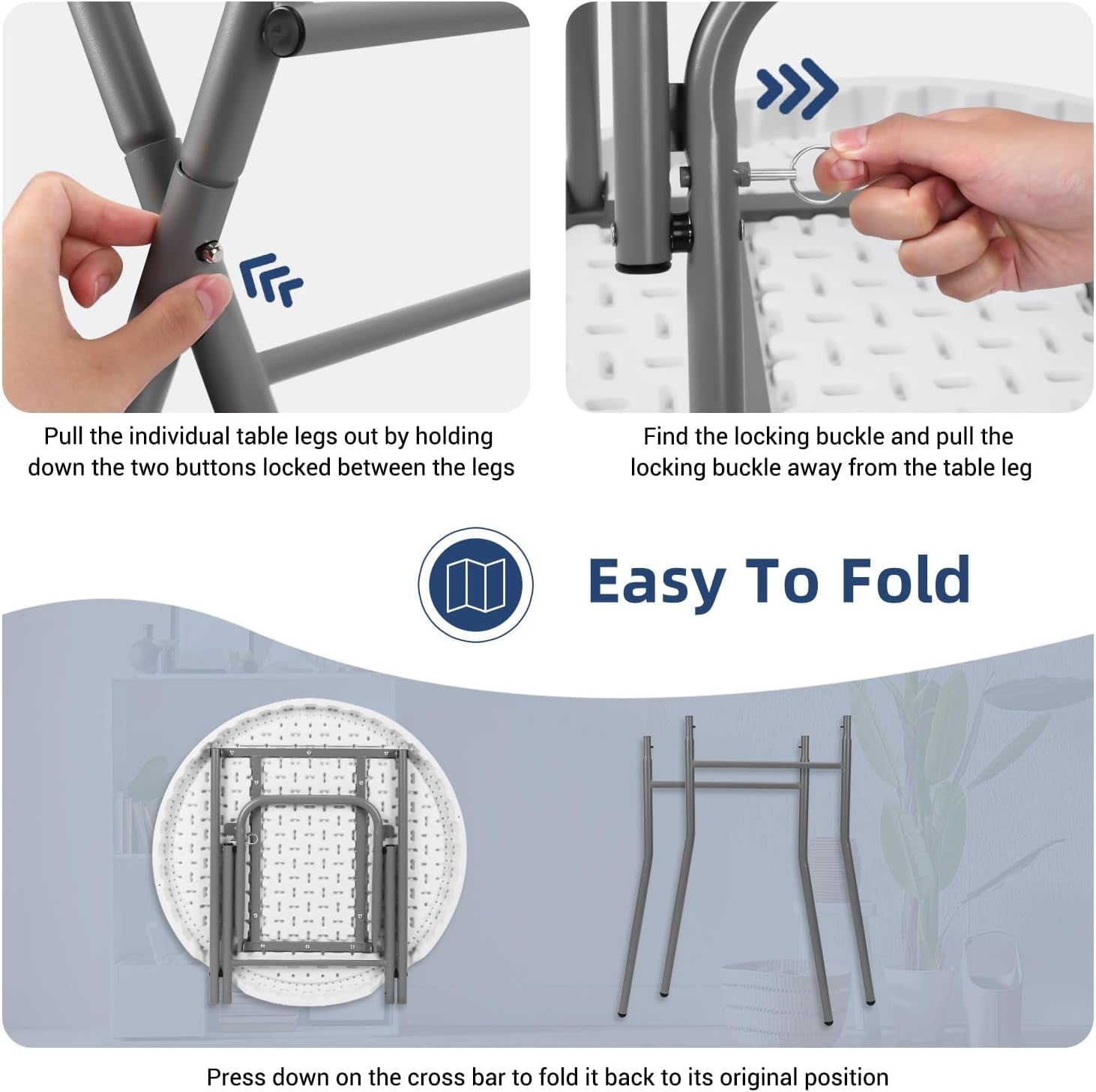 Pull the individual table legs out by holding down the two buttons locked between the legs

Find the locking buckle and pull the locking buckle away from the table leg

Easy To Fold

Press down on the cross bar to fold it back to its original position