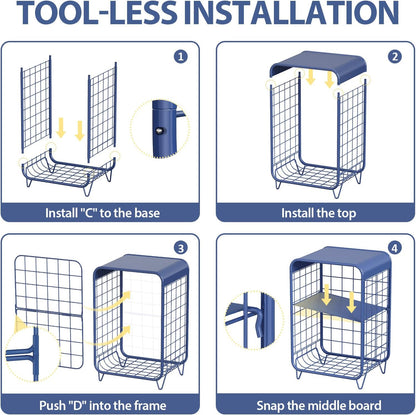 TOOL-LESS INSTALLATION

1

Install "C" to the base

2

Install the top

3

Push "D" into the frame

4

Snap the middle board