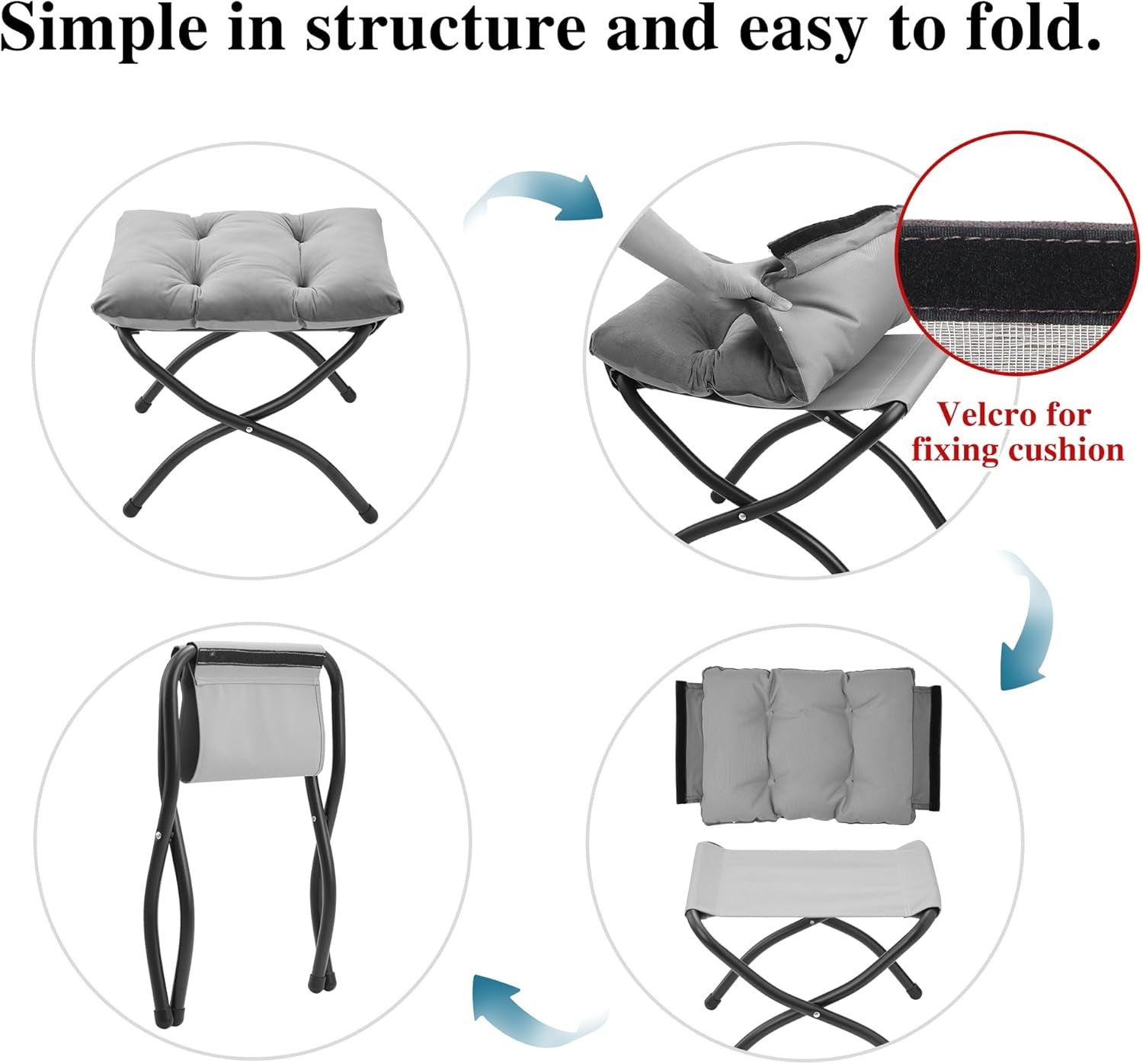 Simple in structure and easy to fold.

Velcro for fixing cushion