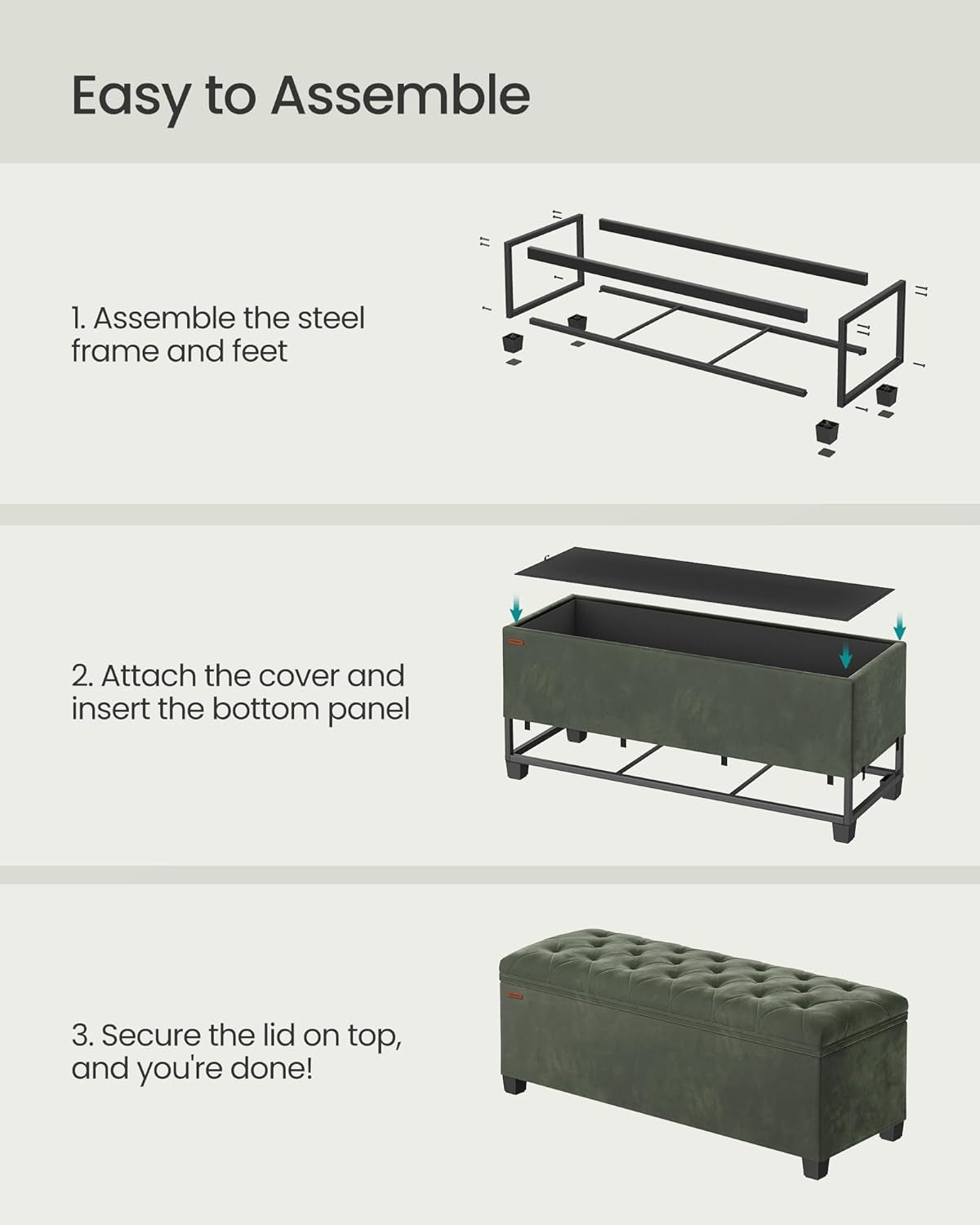 Easy to Assemble

1. Assemble the steel frame and feet

2. Attach the cover and insert the bottom panel

3. Secure the lid on top, and you're done!