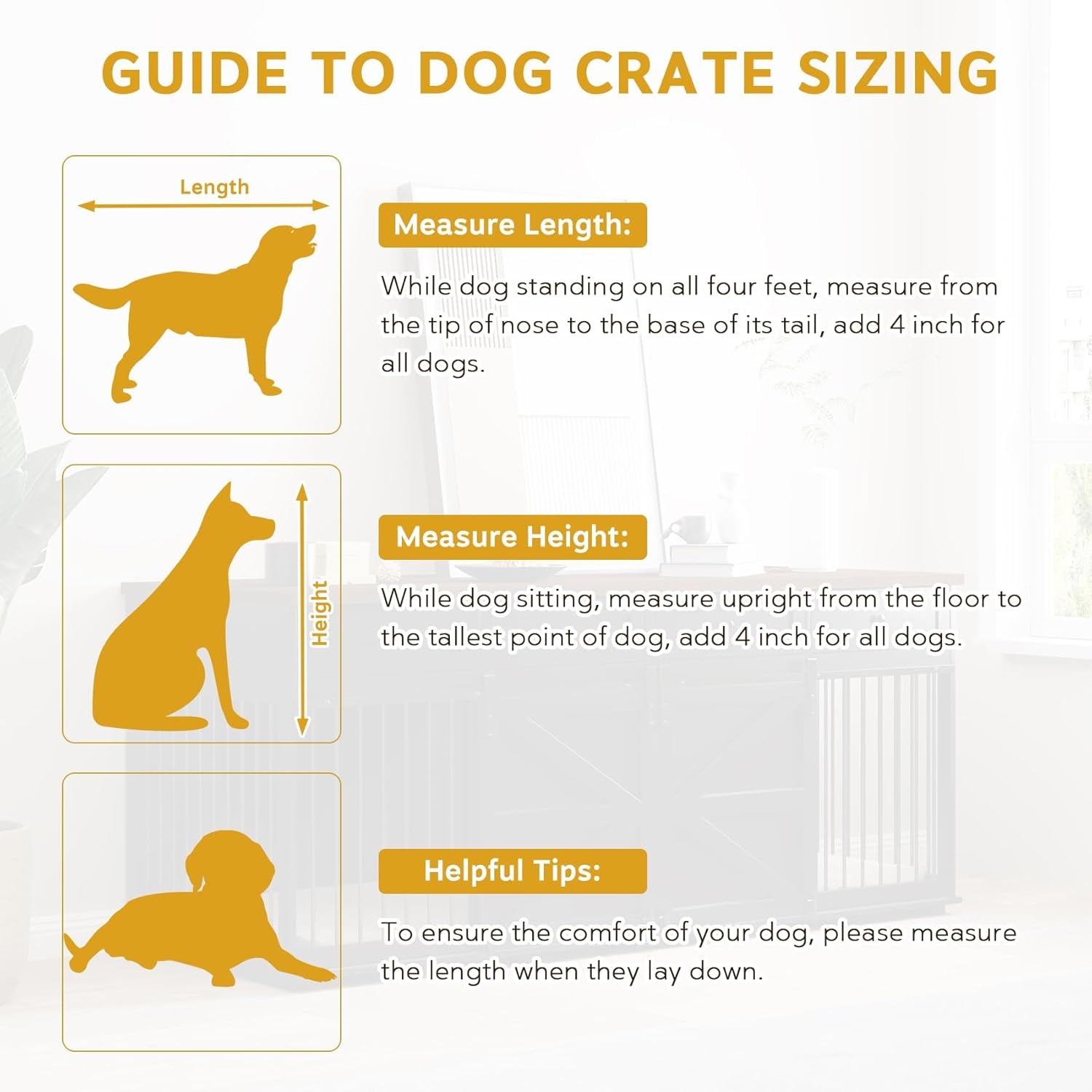 GUIDE TO DOG CRATE SIZING

Length

Measure Length:

While dog standing on all four feet, measure from the tip of nose to the base of its tail, add 4 inch for all dogs.

Height

Measure Height:

While dog sitting, measure upright from the floor to the tallest point of dog, add 4 inch for all dogs.

Helpful Tips:

To ensure the comfort of your dog, please measure the length when they lay down.