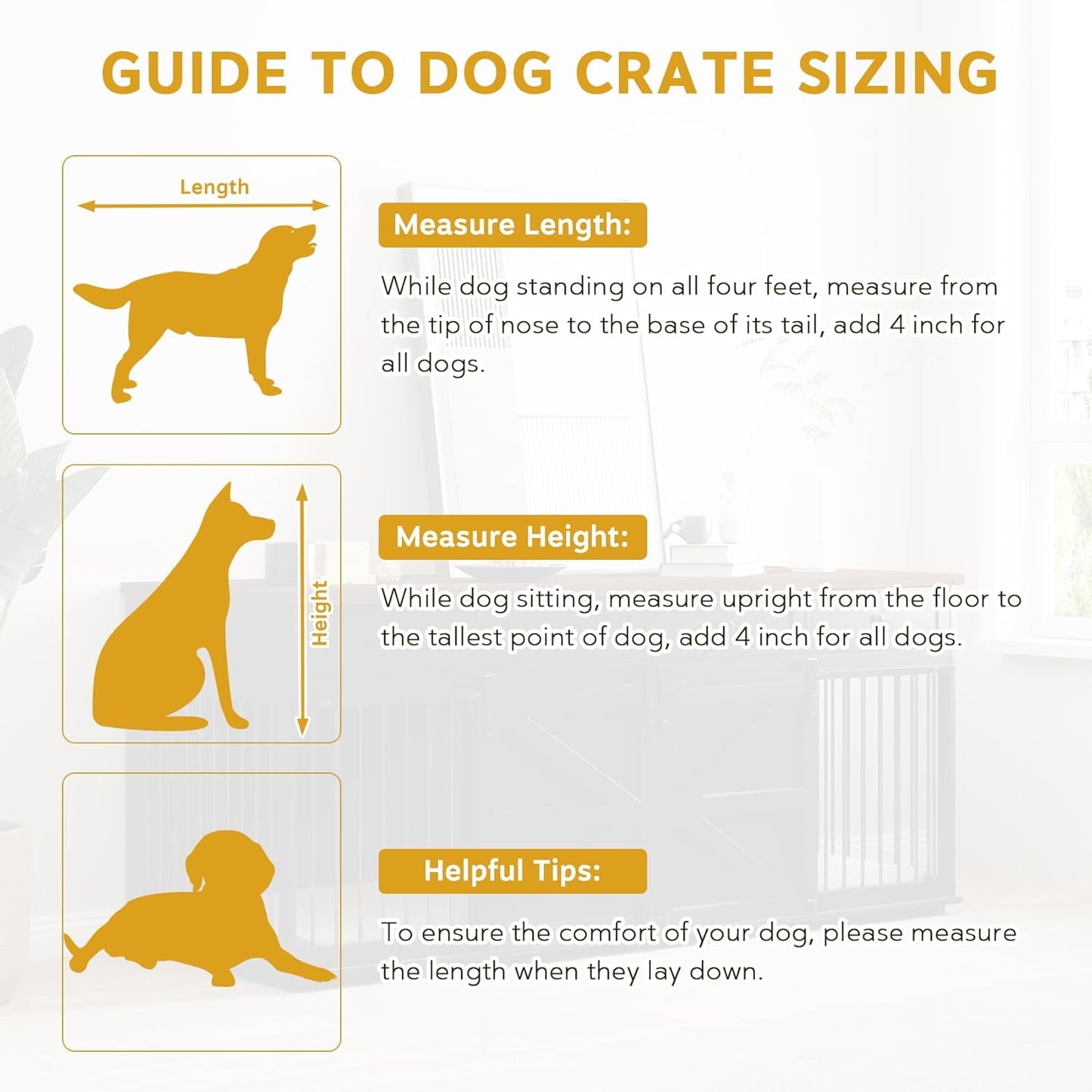 GUIDE TO DOG CRATE SIZING

Length

Measure Length:

While dog standing on all four feet, measure from the tip of nose to the base of its tail, add 4 inch for all dogs.

Height

Measure Height:

While dog sitting, measure upright from the floor to the tallest point of dog, add 4 inch for all dogs.

Helpful Tips:

To ensure the comfort of your dog, please measure the length when they lay down.