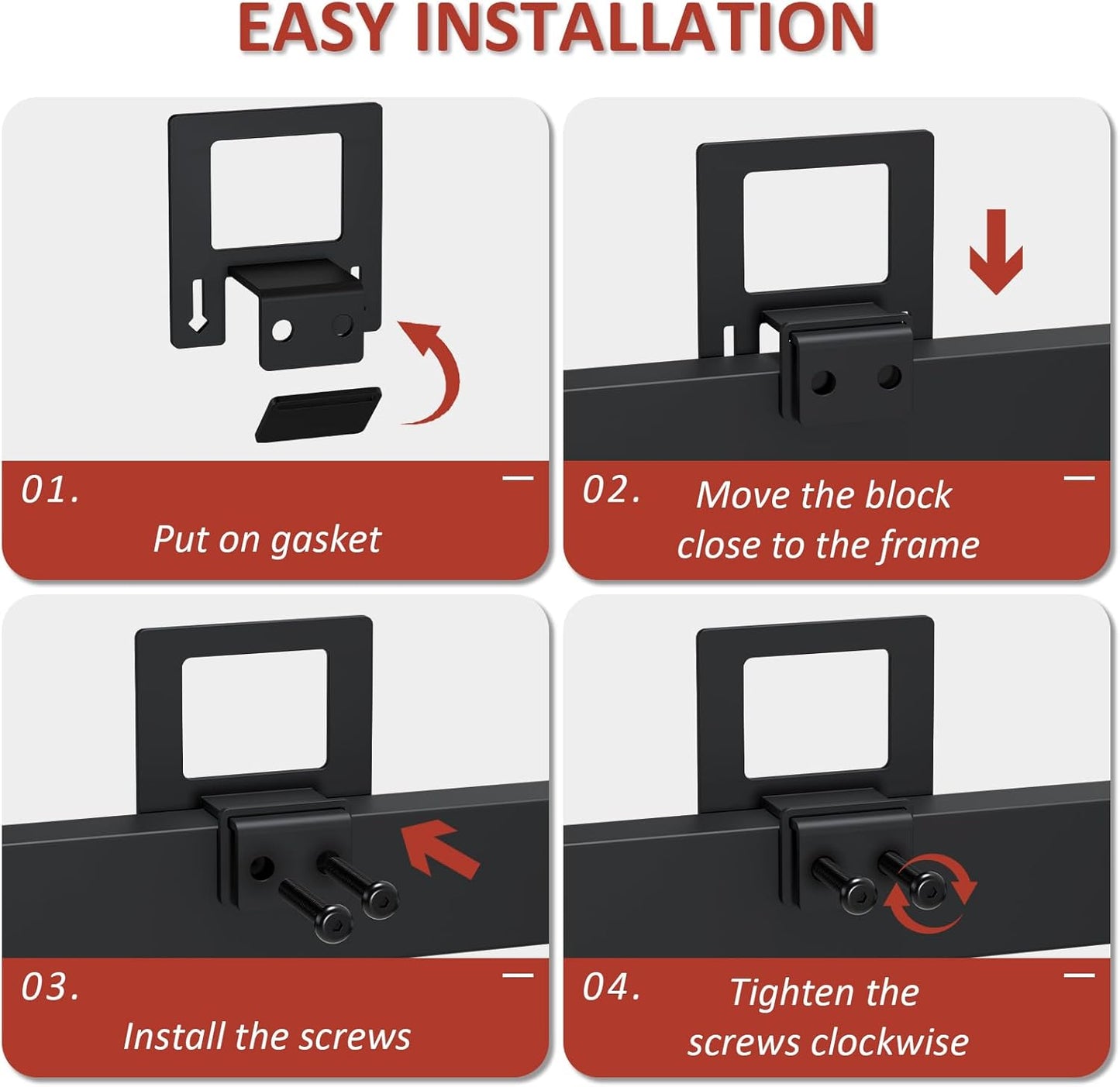 EASY INSTALLATION

01.

Put on gasket

02.

Move the block close to the frame

03.

Install the screws

04.

Tighten the screws clockwise