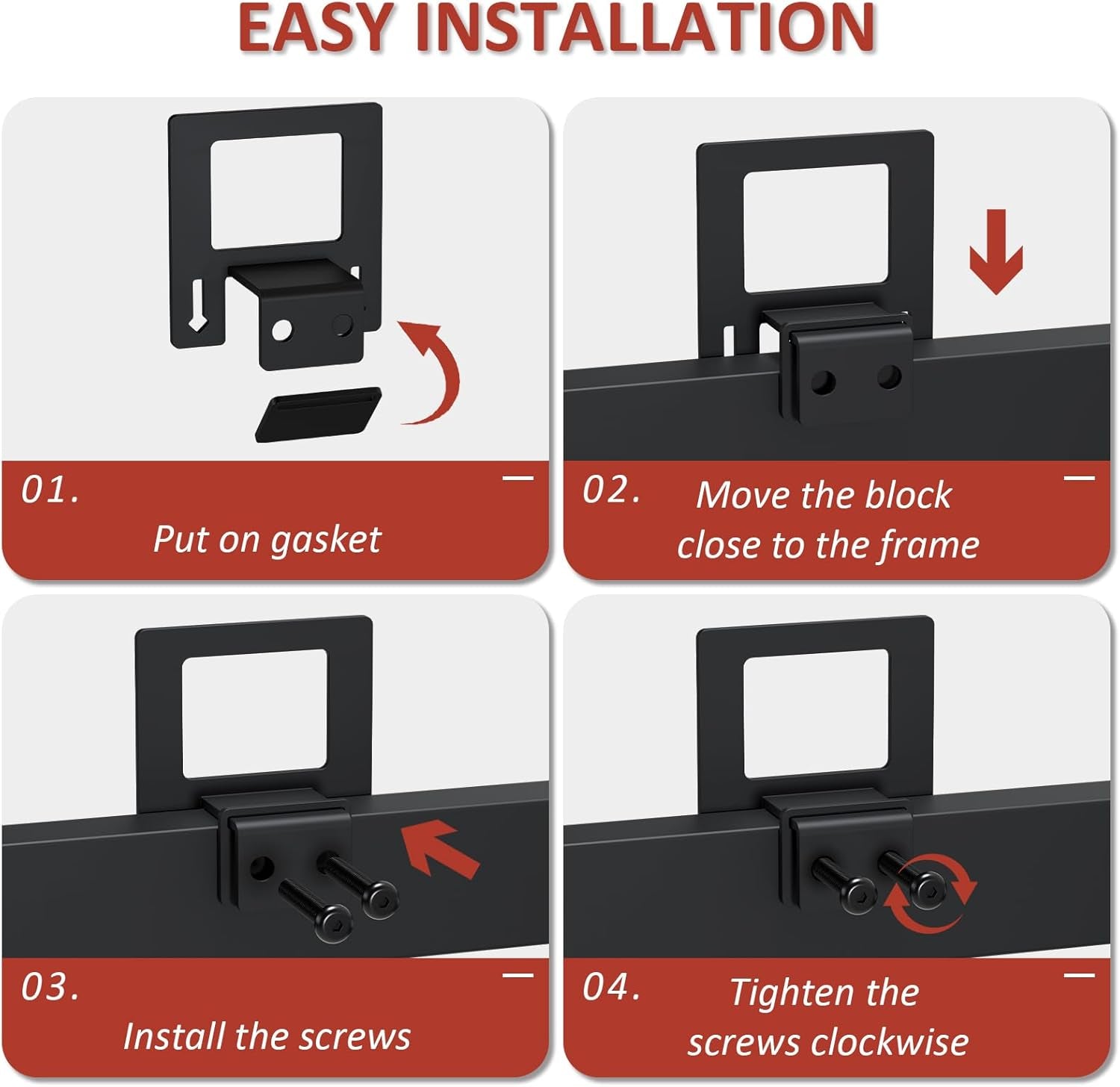 EASY INSTALLATION

01.

Put on gasket

02.

Move the block close to the frame

03.

Install the screws

04.

Tighten the screws clockwise