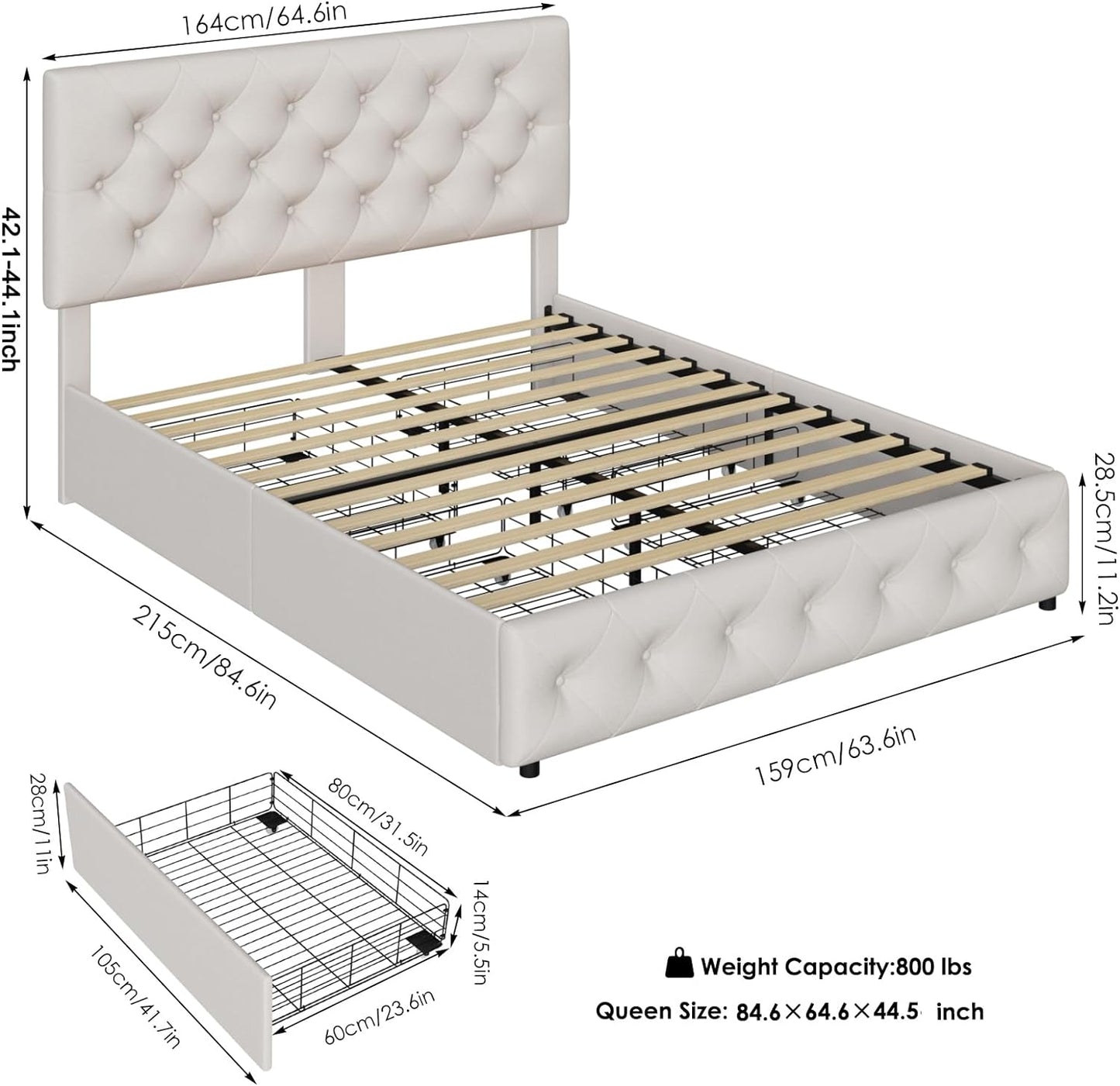 164cm/64.6in

42.1-44.1inch

28.5cm/11.2in

215cm/84.6in

159cm/63.6in

28cm/11in

80cm/31.5in

14cm/5.5in

105cm/41.7in

60cm/23.6in

Weight Capacity:800 lbs

Queen Size: 84.6×64.6×44.5 inch