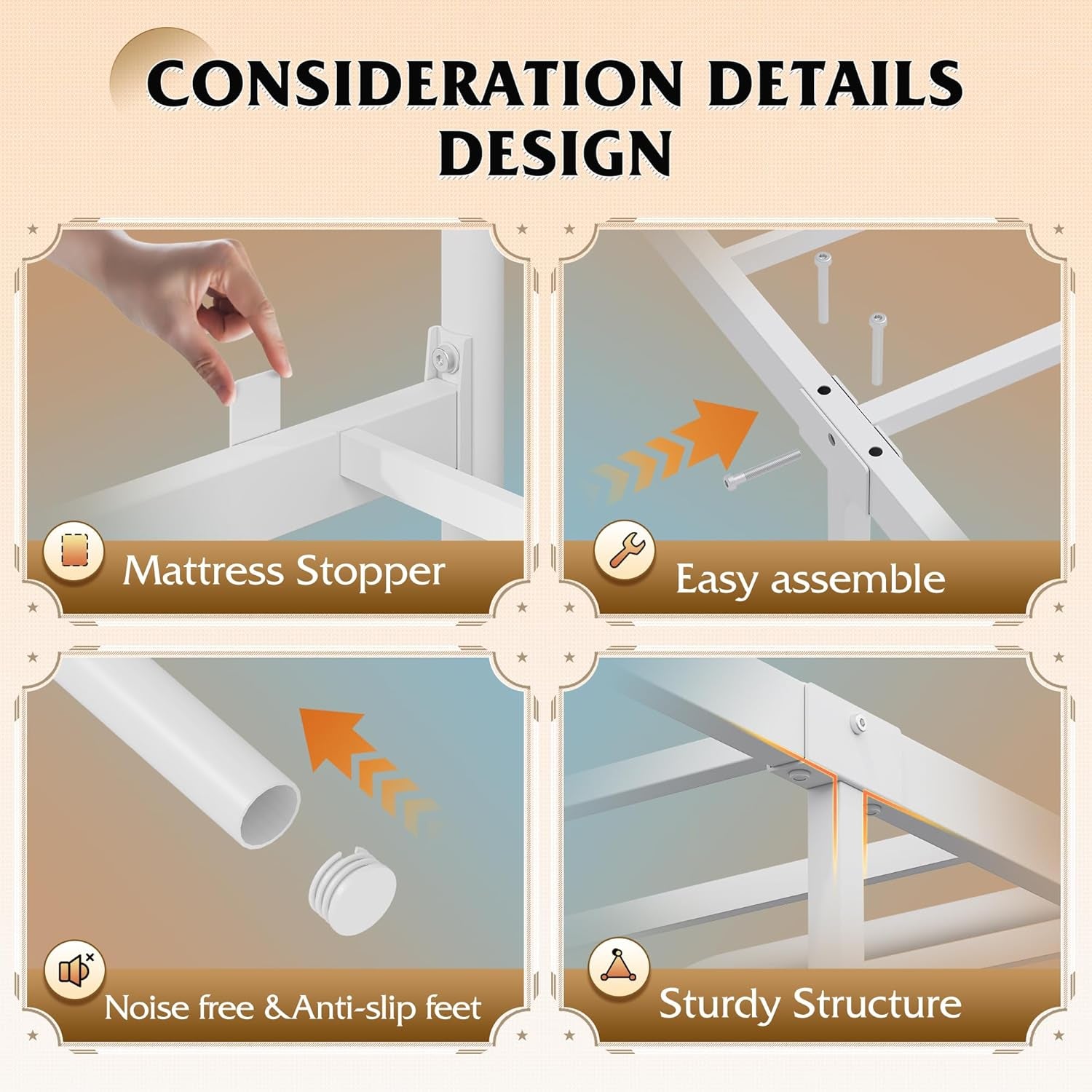 CONSIDERATION DETAILS DESIGN

Mattress Stopper

Easy assemble

Noise free &Anti-slip feet

Sturdy Structure