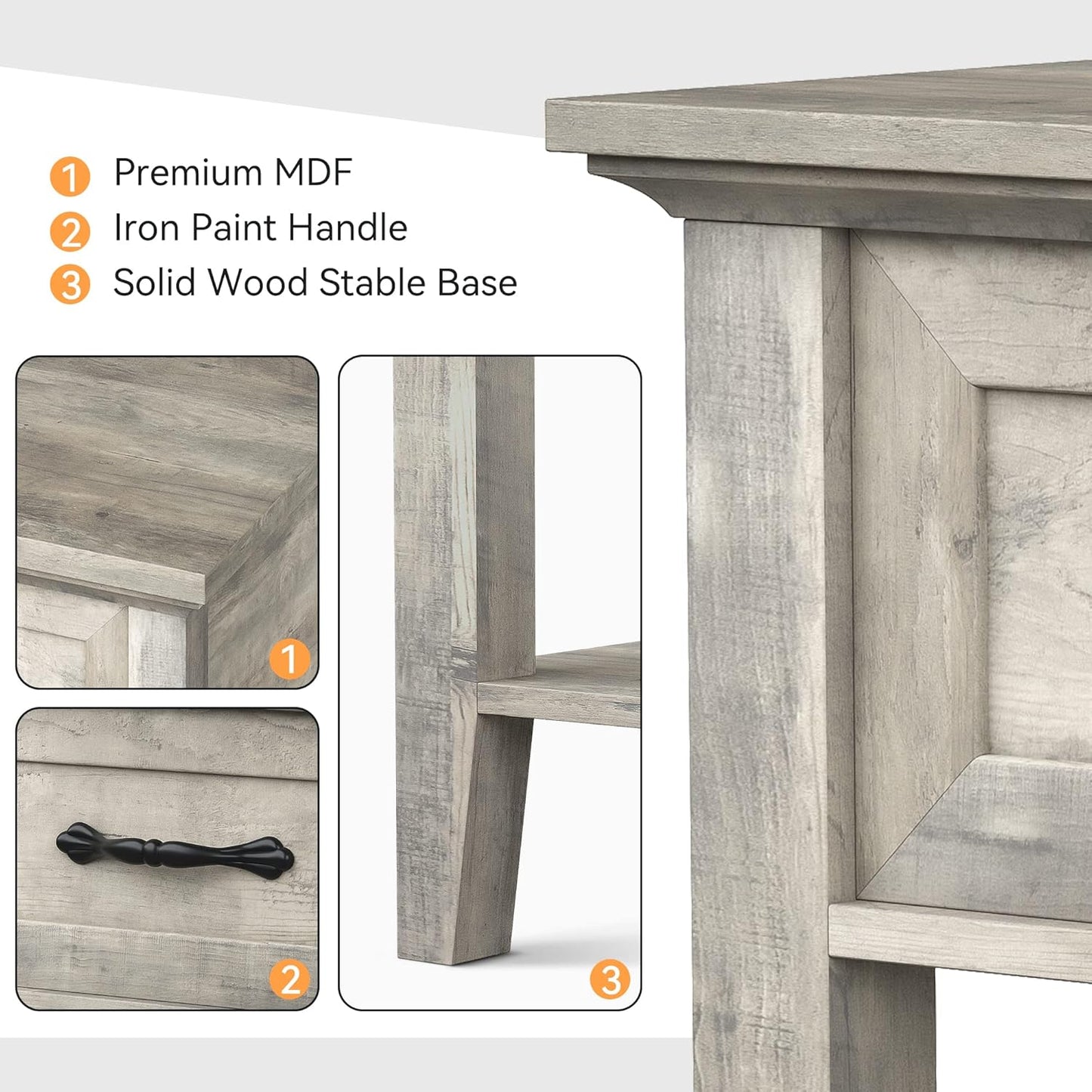 1 Premium MDF
2 Iron Paint Handle
3 Solid Wood Stable Base

1

2

3