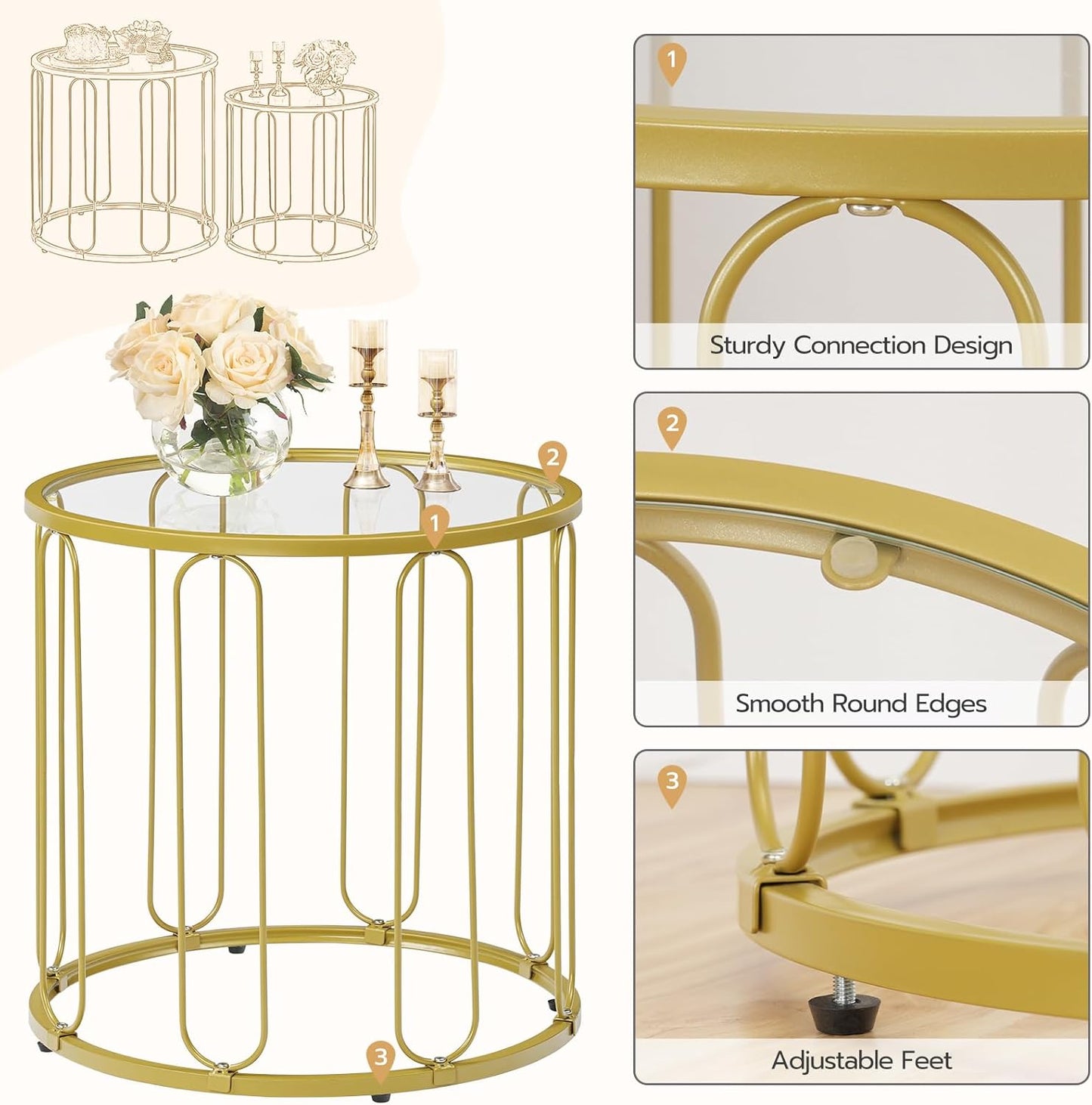 2

1

3

1

Sturdy Connection Design

2

Smooth Round Edges

3

Adjustable Feet