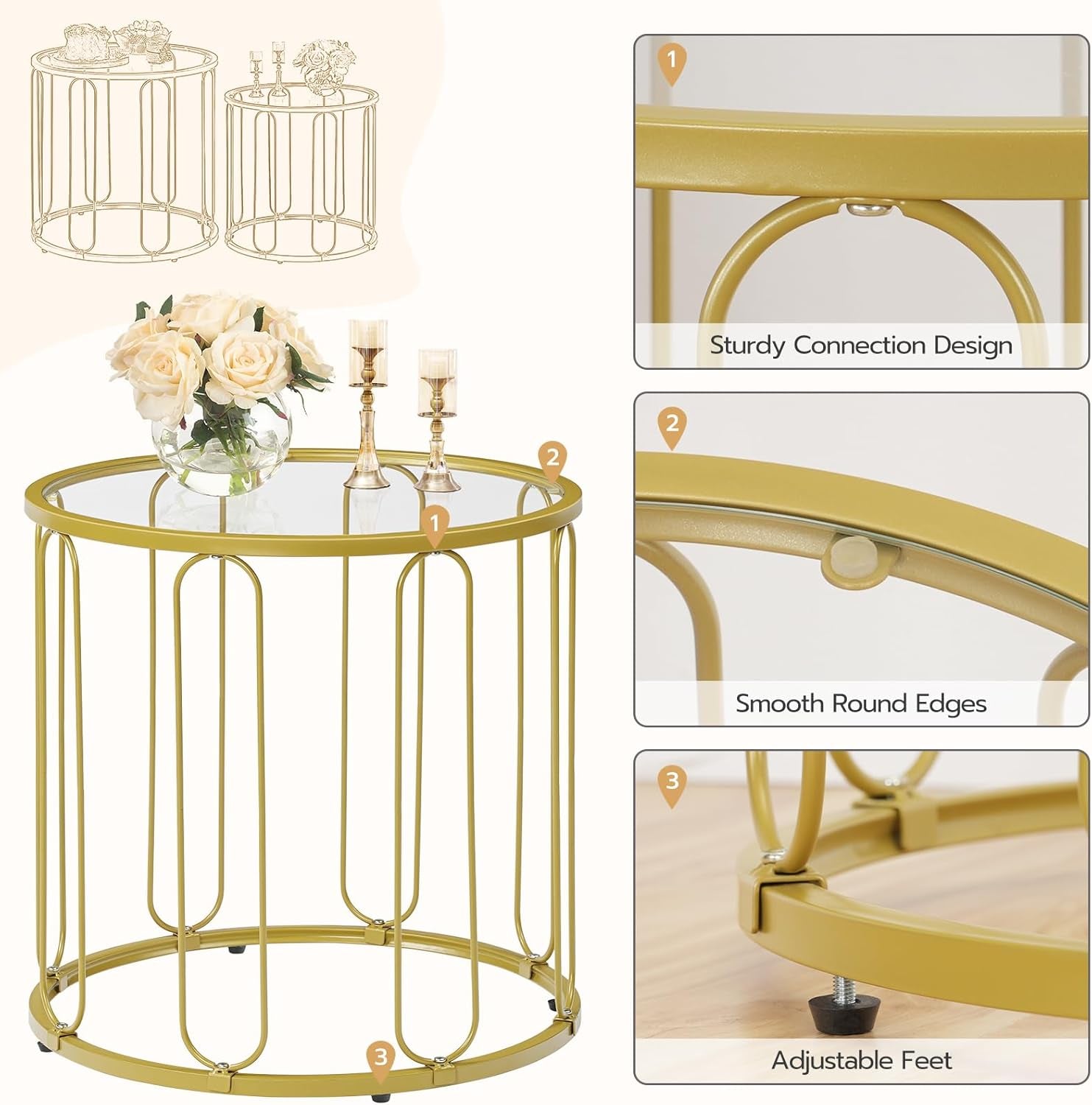 2
1
3

1
Sturdy Connection Design

2
Smooth Round Edges

3
Adjustable Feet