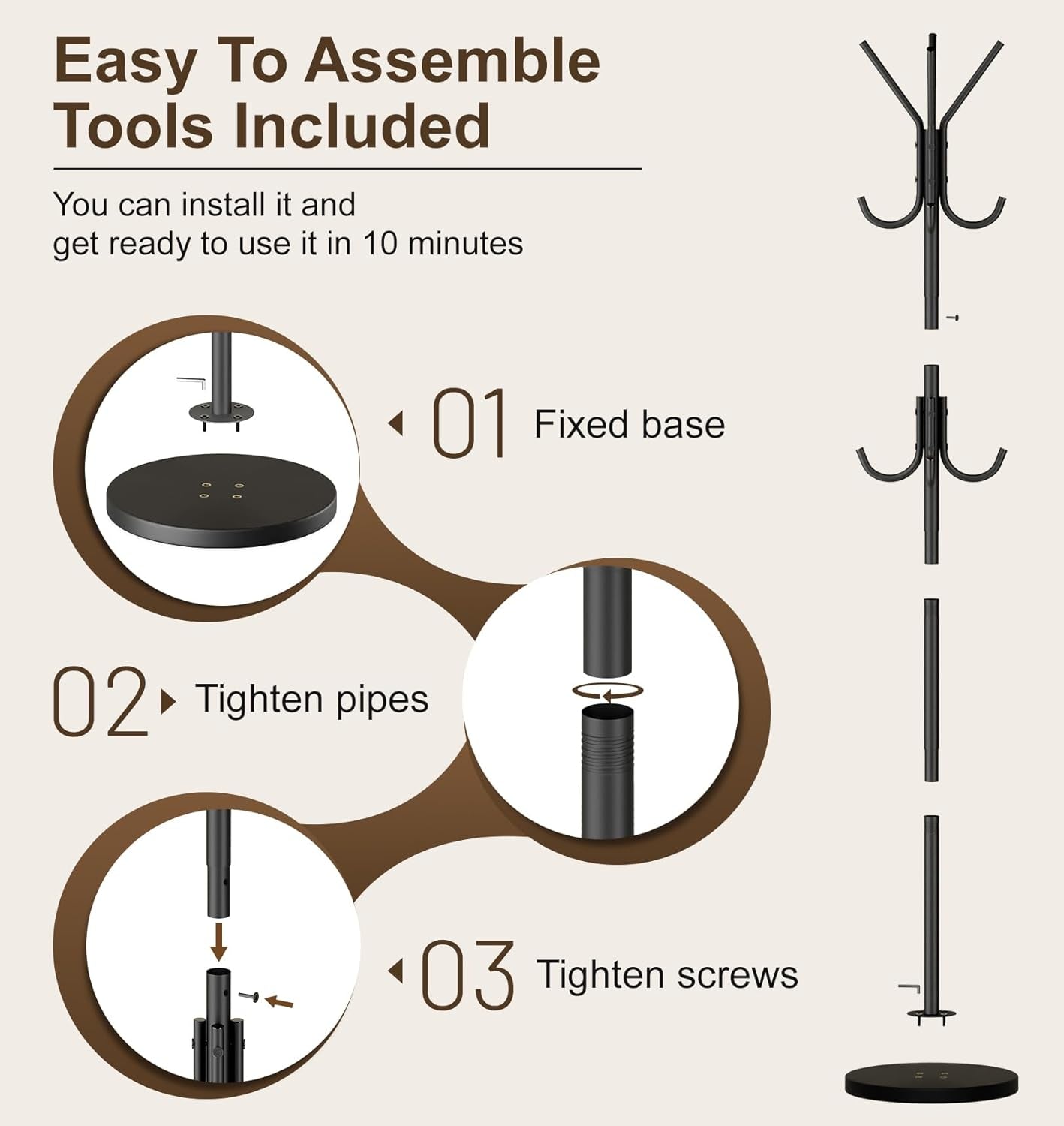 Easy To Assemble
Tools Included

You can install it and get ready to use it in 10 minutes

01 Fixed base

02 Tighten pipes

03 Tighten screws