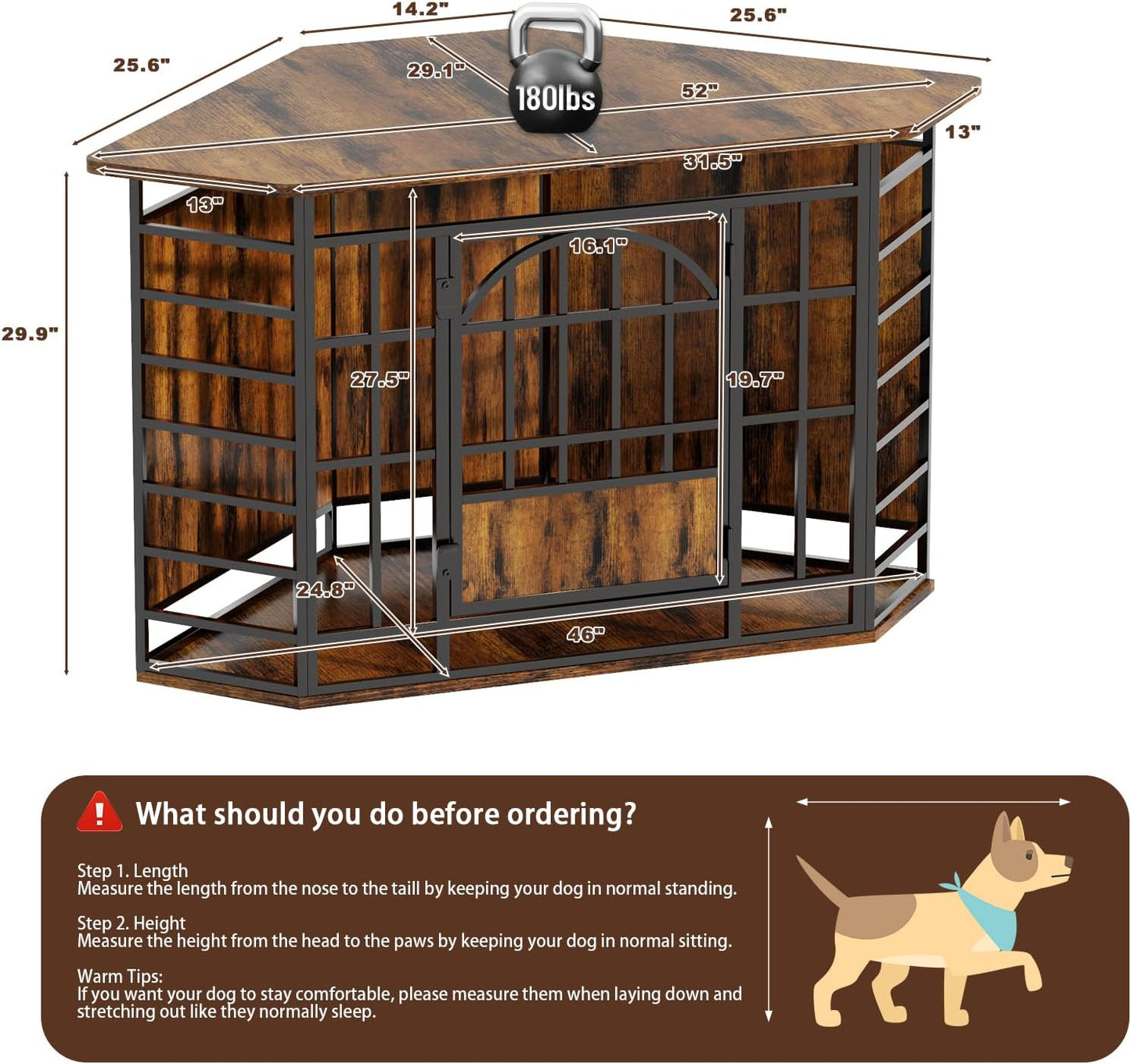 14.2"
25.6"
25.6"
29.1"
180lbs
52"
13"
31.5"
13"
29.9"
16.1"
27.5"
19.7"
24.8"
46"

What should you do before ordering?

Step 1. Length
Measure the length from the nose to the taill by keeping your dog in normal standing.

Step 2. Height
Measure the height from the head to the paws by keeping your dog in normal sitting.

Warm Tips:
If you want your dog to stay comfortable, please measure them when laying down and stretching out like they normally sleep.