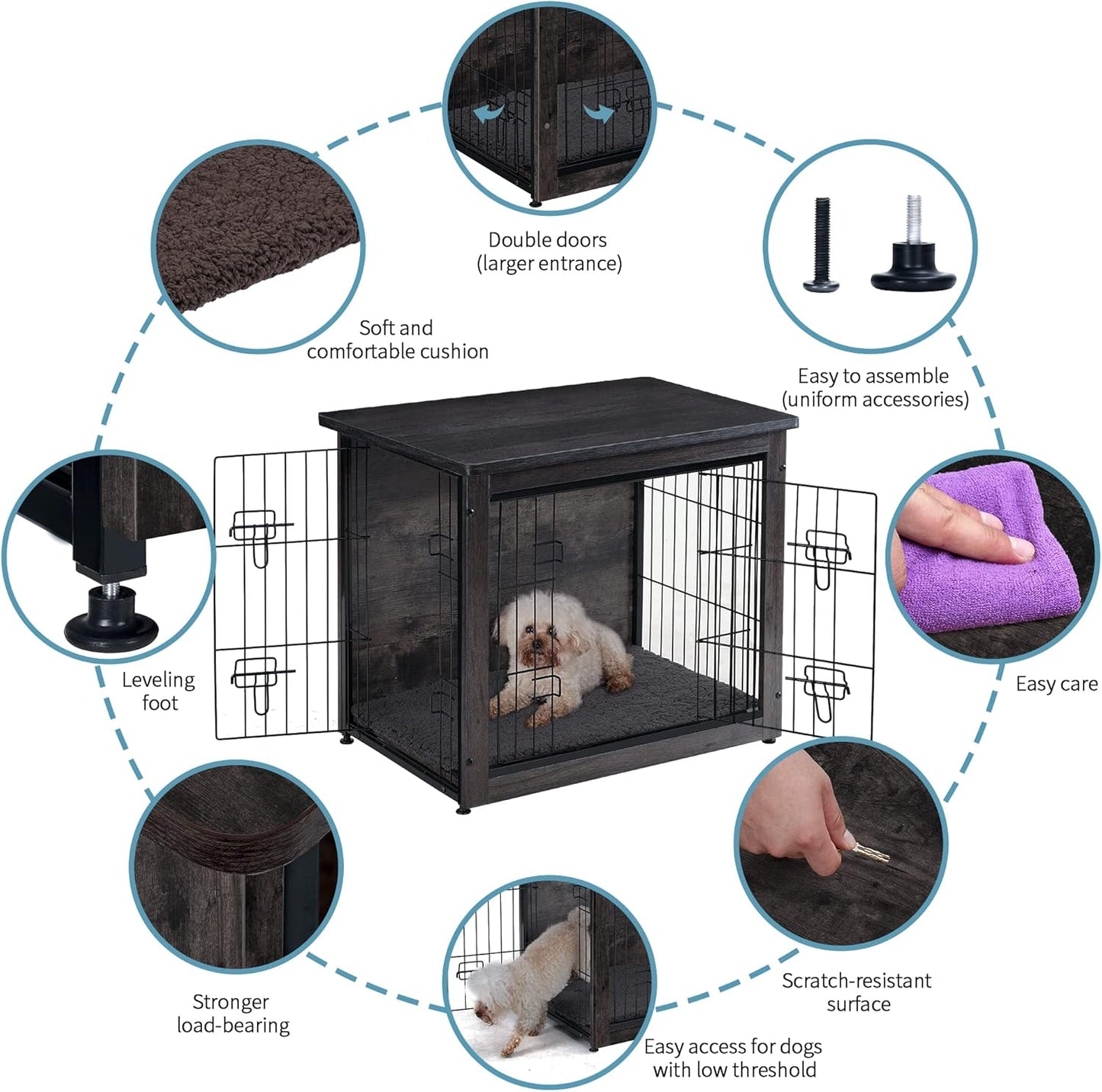 Double doors
(larger entrance)

Soft and
comfortable cushion

Easy to assemble
(uniform accessories)

Leveling
foot

Easy care

Stronger
load-bearing

Scratch-resistant
surface

Easy access for dogs
with low threshold