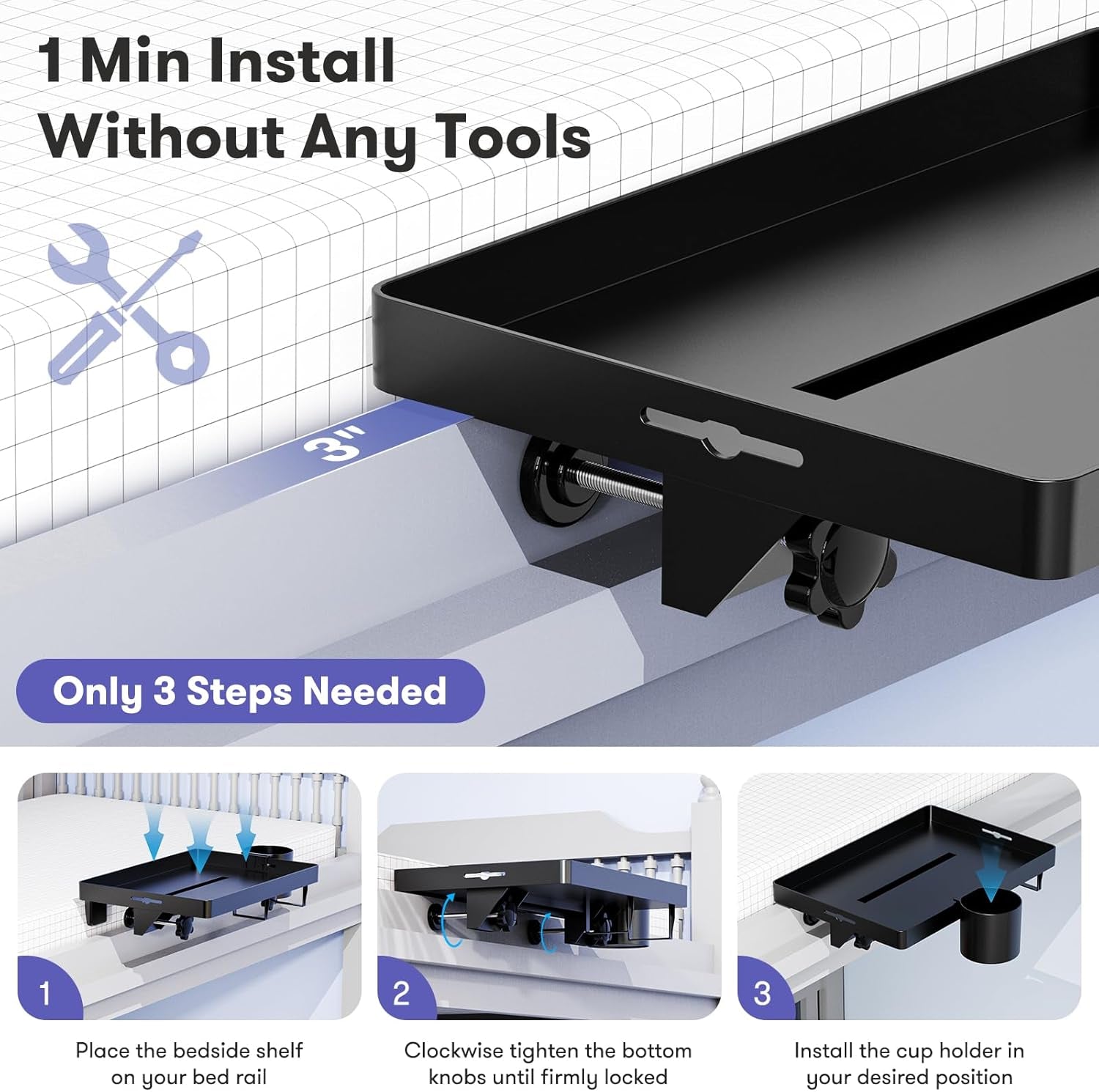 1 Min Install
Without Any Tools

3"

Only 3 Steps Needed

1

Place the bedside shelf on your bed rail

2

Clockwise tighten the bottom knobs until firmly locked

3

Install the cup holder in your desired position