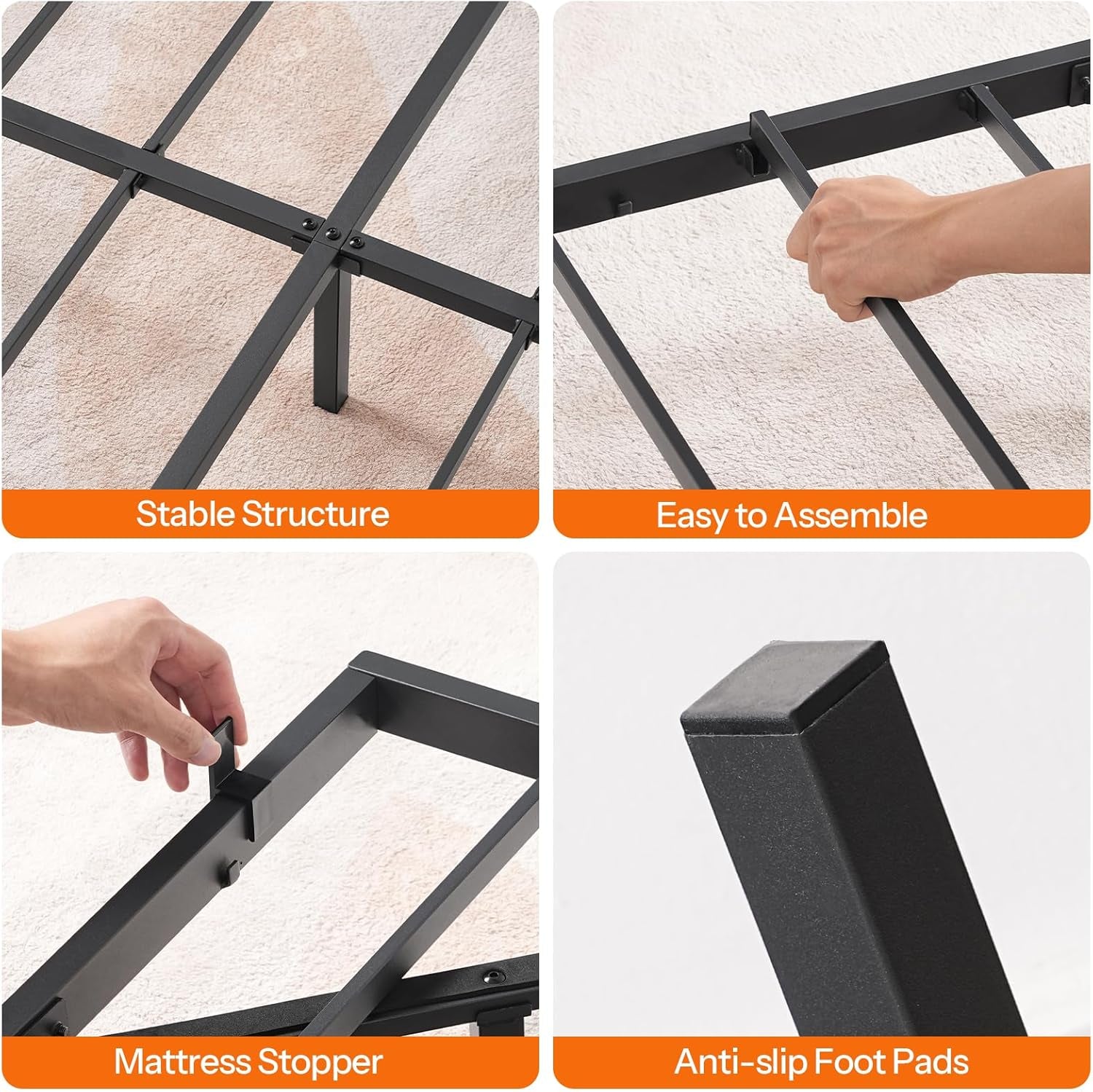 Stable Structure

Easy to Assemble

Mattress Stopper

Anti-slip Foot Pads